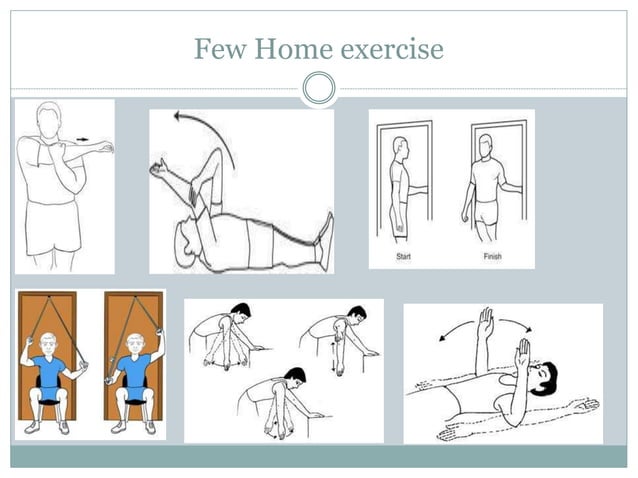 Few Home exercise

Start

Finish