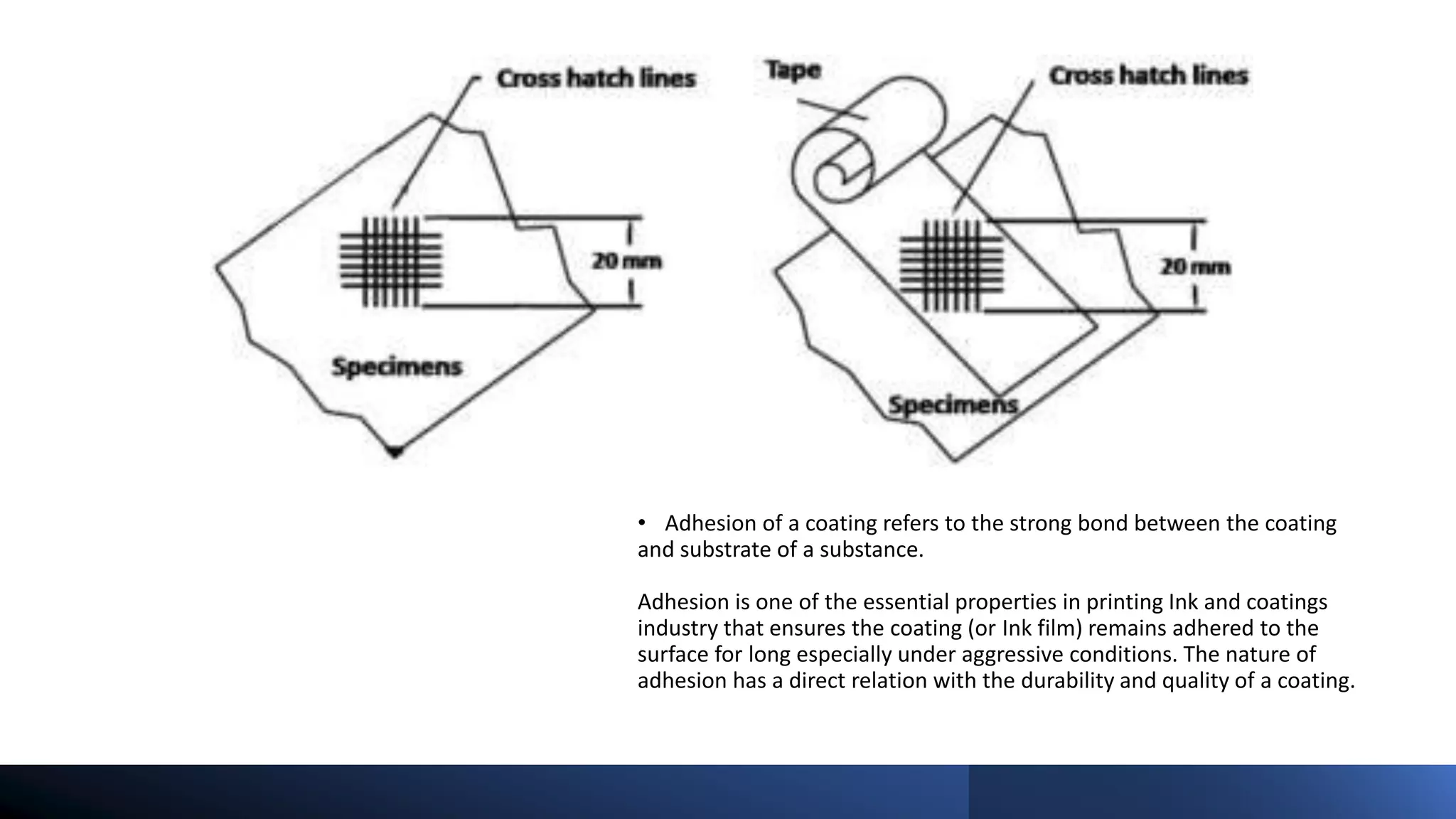 Cross hatch lines

20 mm

Specimens

Tape

Cross hatch lines

20 mm

Specimens

• Adhesion of a coating refers to the strong bond between the coating and substrate of a substance.

Adhesion is one of the essential properties in printing Ink and coatings industry that ensures the coating (or Ink film) remains adhered to the surface for long especially under aggressive conditions. The nature of adhesion has a direct relation with the durability and quality of a coating.