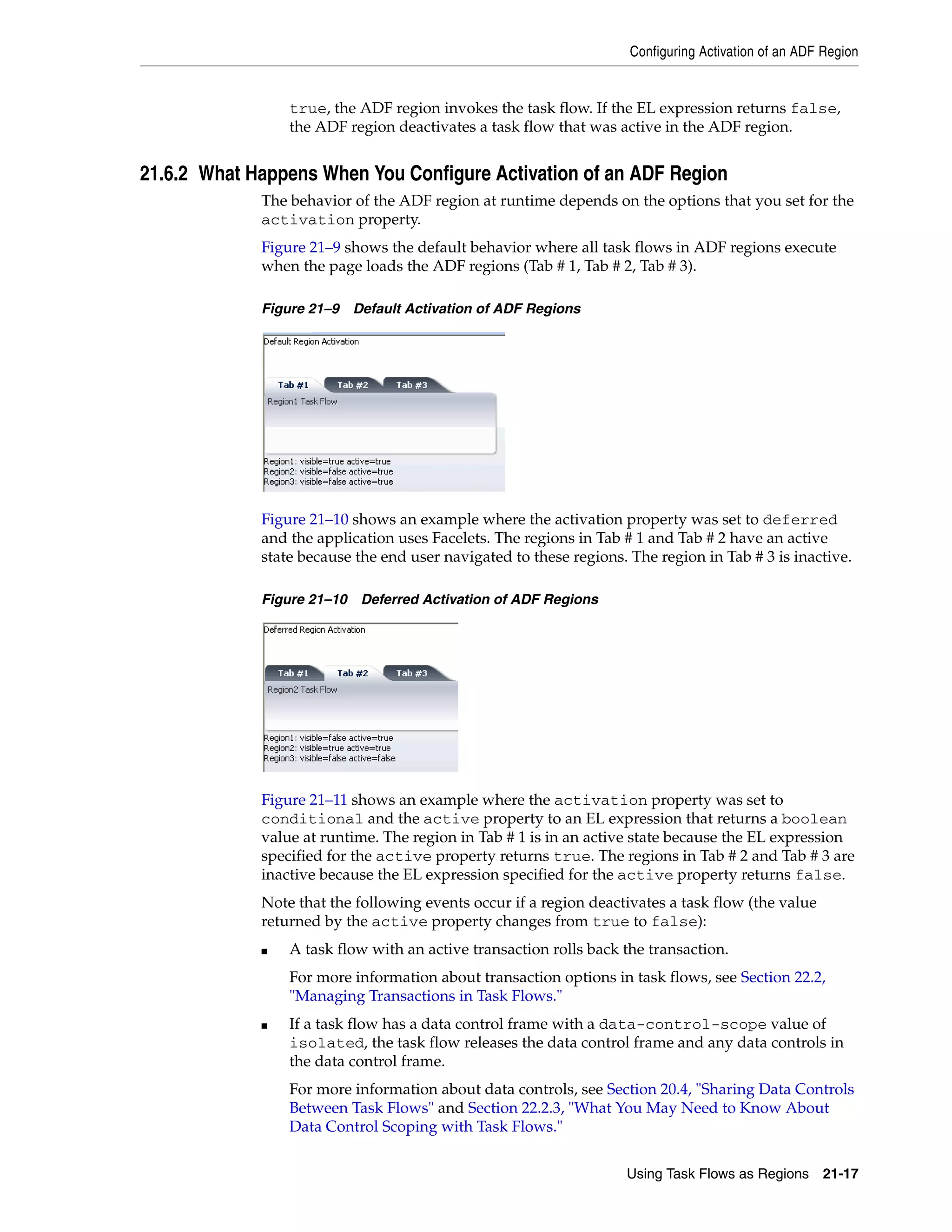 Configuring Activation of an ADF Region

true, the ADF region invokes the task flow. If the EL expression returns false, the ADF region deactivates a task flow that was active in the ADF region.

21.6.2 What Happens When You Configure Activation of an ADF Region

The behavior of the ADF region at runtime depends on the options that you set for the activation property.

Figure 21–9 shows the default behavior where all task flows in ADF regions execute when the page loads the ADF regions (Tab # 1, Tab # 2, Tab # 3).

Figure 21–9 Default Activation of ADF Regions

Default Region Activation

Tab #1 Tab #2 Tab #3

Region1 Task Flow

Region1: visible=true active=true
Region2: visible=false active=true
Region3: visible=false active=true

Figure 21–10 shows an example where the activation property was set to deferred and the application uses Facelets. The regions in Tab # 1 and Tab # 2 have an active state because the end user navigated to these regions. The region in Tab # 3 is inactive.

Figure 21–10 Deferred Activation of ADF Regions

Deferred Region Activation

Tab #1 Tab #2 Tab #3

Region2 Task Flow

Region1: visible=false active=true
Region2: visible=true active=true
Region3: visible=false active=false

Figure 21–11 shows an example where the activation property was set to conditional and the active property to an EL expression that returns a boolean value at runtime. The region in Tab # 1 is in an active state because the EL expression specified for the active property returns true. The regions in Tab # 2 and Tab # 3 are inactive because the EL expression specified for the active property returns false.

Note that the following events occur if a region deactivates a task flow (the value returned by the active property changes from true to false):

■ A task flow with an active transaction rolls back the transaction.

For more information about transaction options in task flows, see Section 22.2, "Managing Transactions in Task Flows."

■ If a task flow has a data control frame with a data-control-scope value of isolated, the task flow releases the data control frame and any data controls in the data control frame.

For more information about data controls, see Section 20.4, "Sharing Data Controls Between Task Flows" and Section 22.2.3, "What You May Need to Know About Data Control Scoping with Task Flows."

Using Task Flows as Regions 21-17