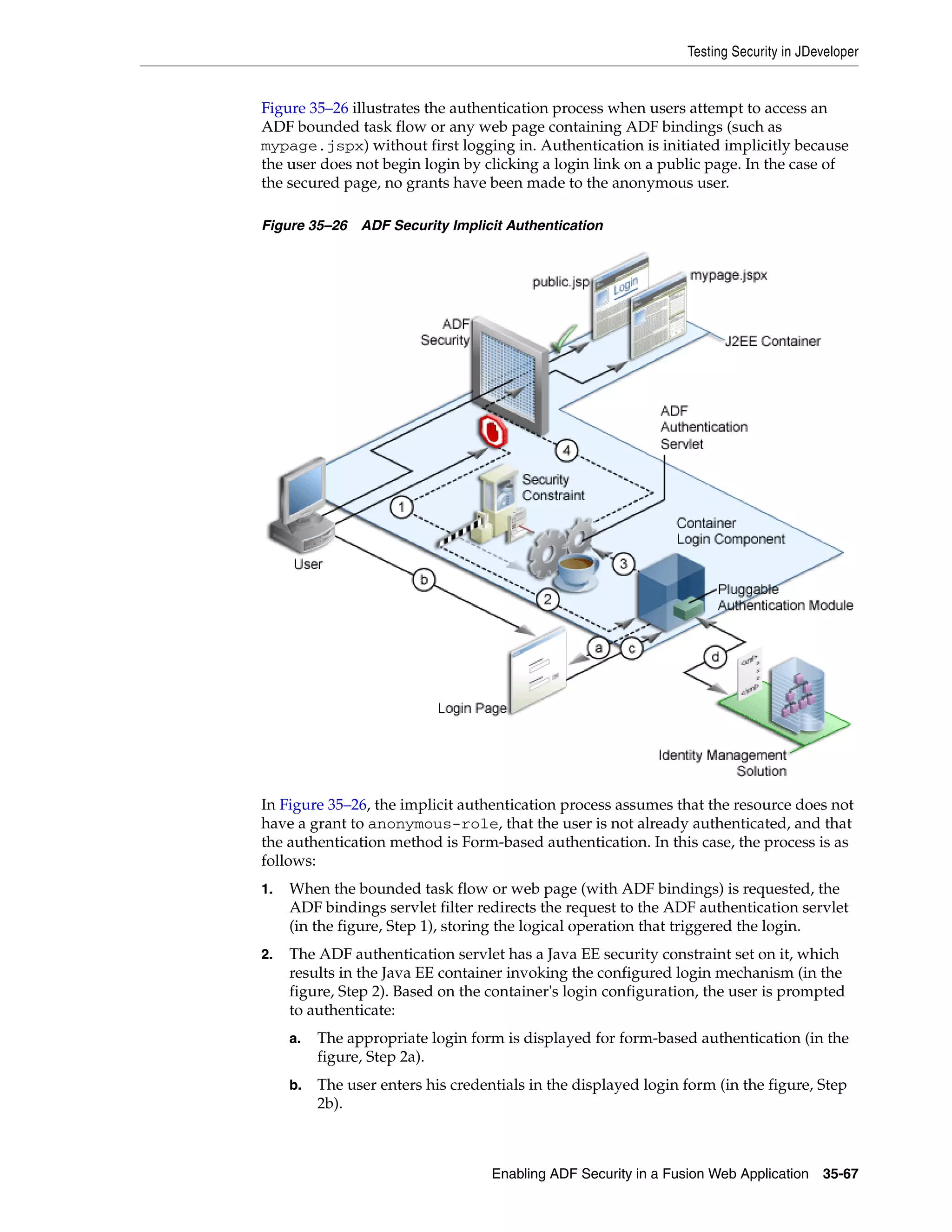 Testing Security in JDeveloper

Figure 35–26 illustrates the authentication process when users attempt to access an ADF bounded task flow or any web page containing ADF bindings (such as mypage.jspx) without first logging in. Authentication is initiated implicitly because the user does not begin login by clicking a login link on a public page. In the case of the secured page, no grants have been made to the anonymous user.

Figure 35–26 ADF Security Implicit Authentication

public.jsp
Login
mypage.jspx
ADF Security
J2EE Container
ADF Authentication Servlet
4
Security Constraint
1
Container Login Component
User
3
b
2
Pluggable Authentication Module
a
c
d
<xml>
</xml>
Login Page
Identity Management Solution

In Figure 35–26, the implicit authentication process assumes that the resource does not have a grant to anonymous-role, that the user is not already authenticated, and that the authentication method is Form-based authentication. In this case, the process is as follows:

1. When the bounded task flow or web page (with ADF bindings) is requested, the ADF bindings servlet filter redirects the request to the ADF authentication servlet (in the figure, Step 1), storing the logical operation that triggered the login.

2. The ADF authentication servlet has a Java EE security constraint set on it, which results in the Java EE container invoking the configured login mechanism (in the figure, Step 2). Based on the container's login configuration, the user is prompted to authenticate:

a. The appropriate login form is displayed for form-based authentication (in the figure, Step 2a).

b. The user enters his credentials in the displayed login form (in the figure, Step 2b).

Enabling ADF Security in a Fusion Web Application 35-67