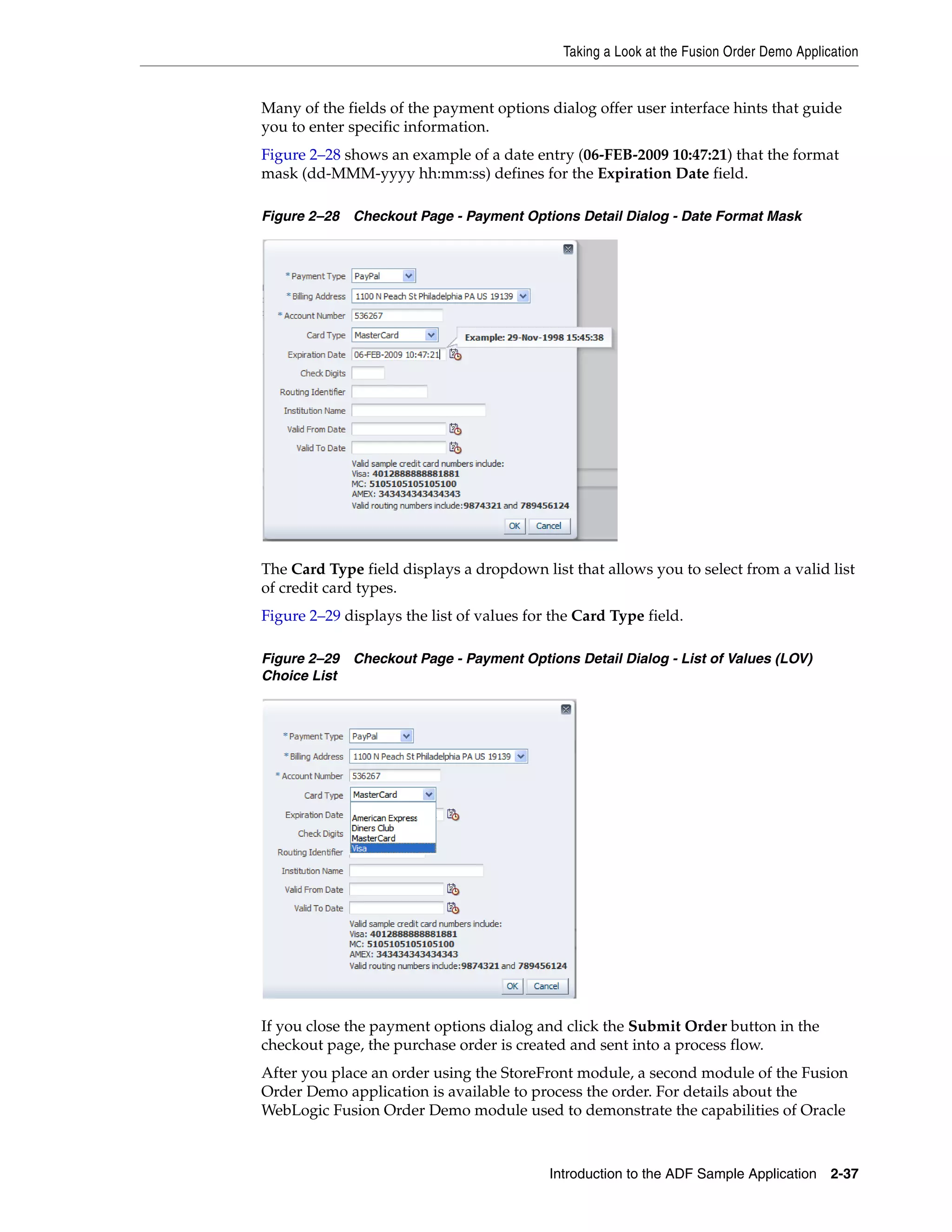 Taking a Look at the Fusion Order Demo Application

Many of the fields of the payment options dialog offer user interface hints that guide you to enter specific information.

Figure 2–28 shows an example of a date entry (06-FEB-2009 10:47:21) that the format mask (dd-MMM-yyyy hh:mm:ss) defines for the Expiration Date field.

Figure 2–28 Checkout Page - Payment Options Detail Dialog - Date Format Mask

* Payment Type PayPal
* Billing Address 1100 N Peach St Philadelphia PA US 19139
* Account Number 536267
Card Type MasterCard
Example: 29-Nov-1998 15:45:38
Expiration Date 06-FEB-2009 10:47:21
Check Digits
Routing Identifier
Institution Name
Valid From Date
Valid To Date
Valid sample credit card numbers include:
Visa: 4012888888881881
MC: 5105105105105100
AMEX: 343434343434343
Valid routing numbers include:9874321 and 789456124
OK Cancel

The Card Type field displays a dropdown list that allows you to select from a valid list of credit card types.

Figure 2–29 displays the list of values for the Card Type field.

Figure 2–29 Checkout Page - Payment Options Detail Dialog - List of Values (LOV) Choice List

* Payment Type PayPal
* Billing Address 1100 N Peach St Philadelphia PA US 19139
* Account Number 536267
Card Type MasterCard
Expiration Date
American Express
Diners Club
MasterCard
Visa
Check Digits
Routing Identifier
Institution Name
Valid From Date
Valid To Date
Valid sample credit card numbers include:
Visa: 4012888888881881
MC: 5105105105105100
AMEX: 343434343434343
Valid routing numbers include:9874321 and 789456124
OK Cancel

If you close the payment options dialog and click the Submit Order button in the checkout page, the purchase order is created and sent into a process flow.

After you place an order using the StoreFront module, a second module of the Fusion Order Demo application is available to process the order. For details about the WebLogic Fusion Order Demo module used to demonstrate the capabilities of Oracle

Introduction to the ADF Sample Application 2-37