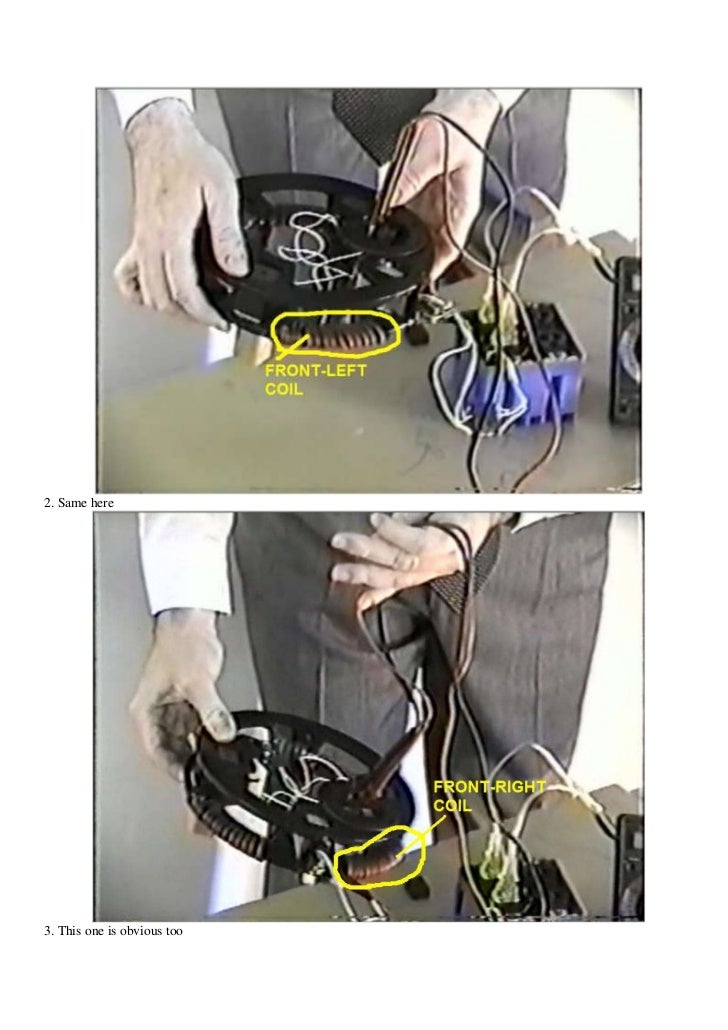 FRONT-LEFT COIL

2. Same here

FRONT-RIGHT COIL

3. This one is obvious too