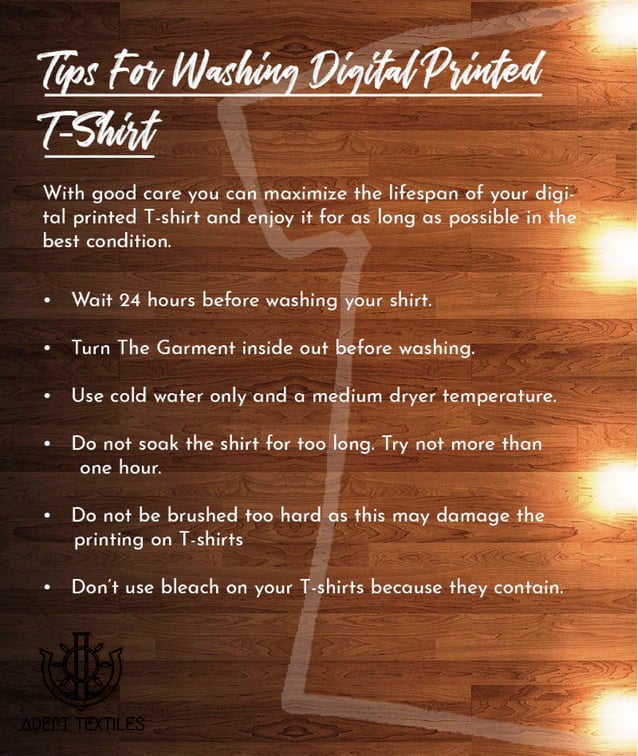 Tips For Washing Digital Printed T-Shirt

With good care you can maximize the lifespan of your digital printed T-shirt and enjoy it for as long as possible in the best condition.

• Wait 24 hours before washing your shirt.

• Turn The Garment inside out before washing.

• Use cold water only and a medium dryer temperature.

• Do not soak the shirt for too long. Try not more than one hour.

• Do not be brushed too hard as this may damage the printing on T-shirts

• Don't use bleach on your T-shirts because they contain.

ADEPT TEXTILES