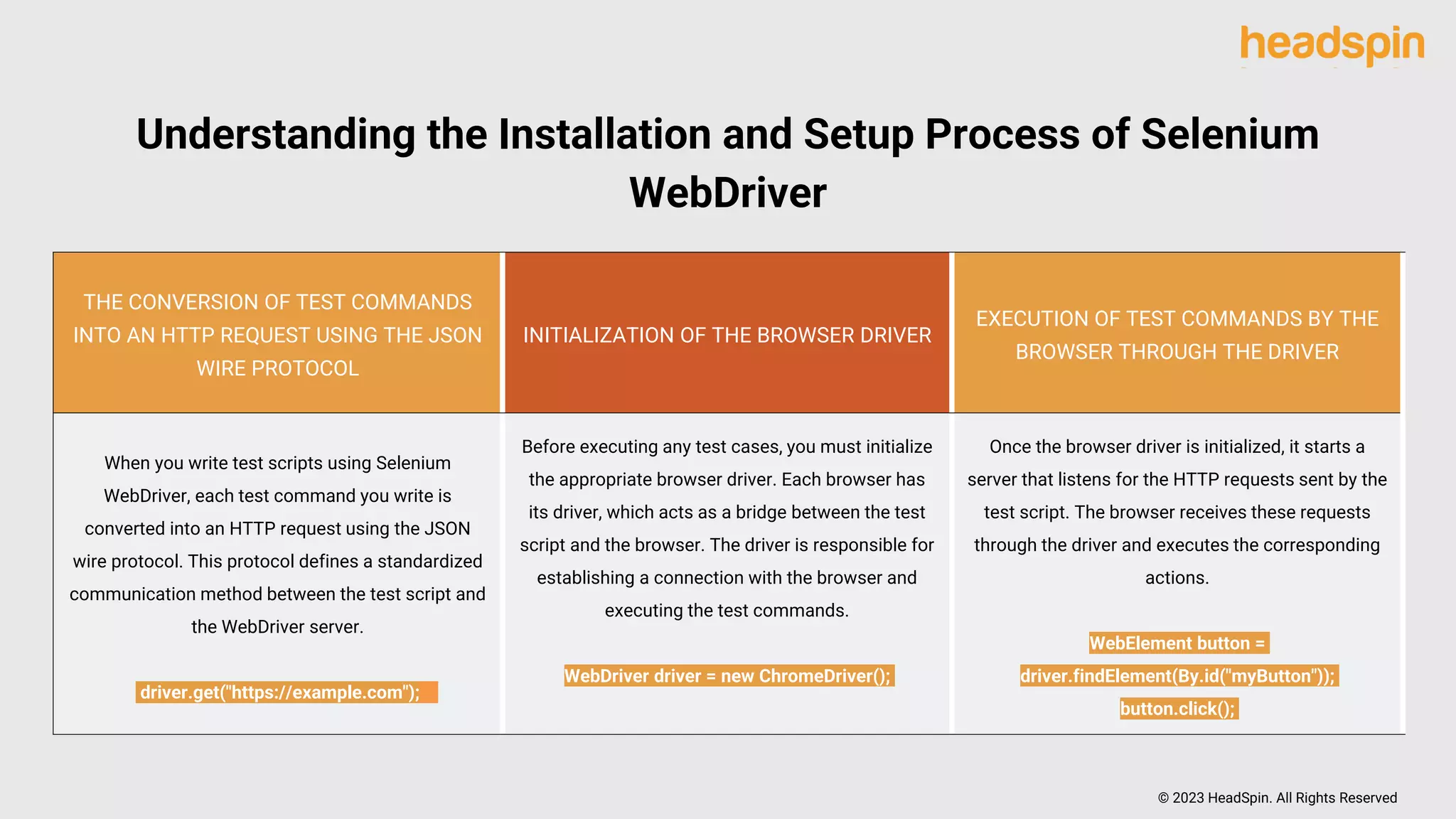 headspin

Understanding the Installation and Setup Process of Selenium WebDriver

| THE CONVERSION OF TEST COMMANDS INTO AN HTTP REQUEST USING THE JSON WIRE PROTOCOL | INITIALIZATION OF THE BROWSER DRIVER | EXECUTION OF TEST COMMANDS BY THE BROWSER THROUGH THE DRIVER |
|---|---|---|
| When you write test scripts using Selenium WebDriver, each test command you write is converted into an HTTP request using the JSON wire protocol. This protocol defines a standardized communication method between the test script and the WebDriver server. driver.get("https://example.com"); | Before executing any test cases, you must initialize the appropriate browser driver. Each browser has its driver, which acts as a bridge between the test script and the browser. The driver is responsible for establishing a connection with the browser and executing the test commands. WebDriver driver = new ChromeDriver(); | Once the browser driver is initialized, it starts a server that listens for the HTTP requests sent by the test script. The browser receives these requests through the driver and executes the corresponding actions. WebElement button = driver.findElement(By.id("myButton")); button.click(); |

© 2023 HeadSpin. All Rights Reserved