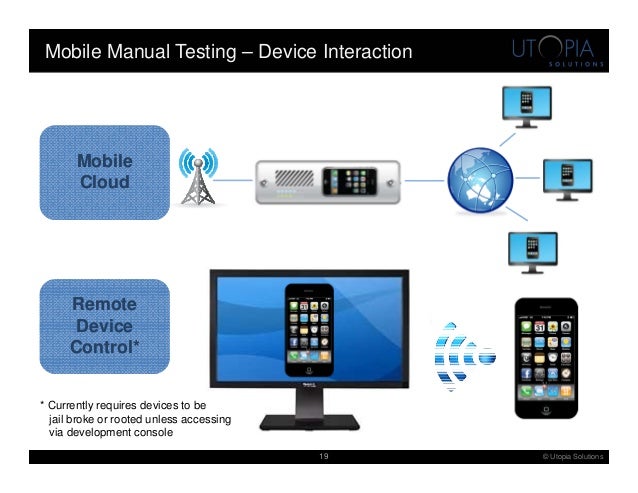 Mobile Manual Testing – Device Interaction

UTOPIA SOLUTIONS

Mobile Cloud

Remote Device Control*

* Currently requires devices to be jail broke or rooted unless accessing via development console

19

© Utopia Solutions