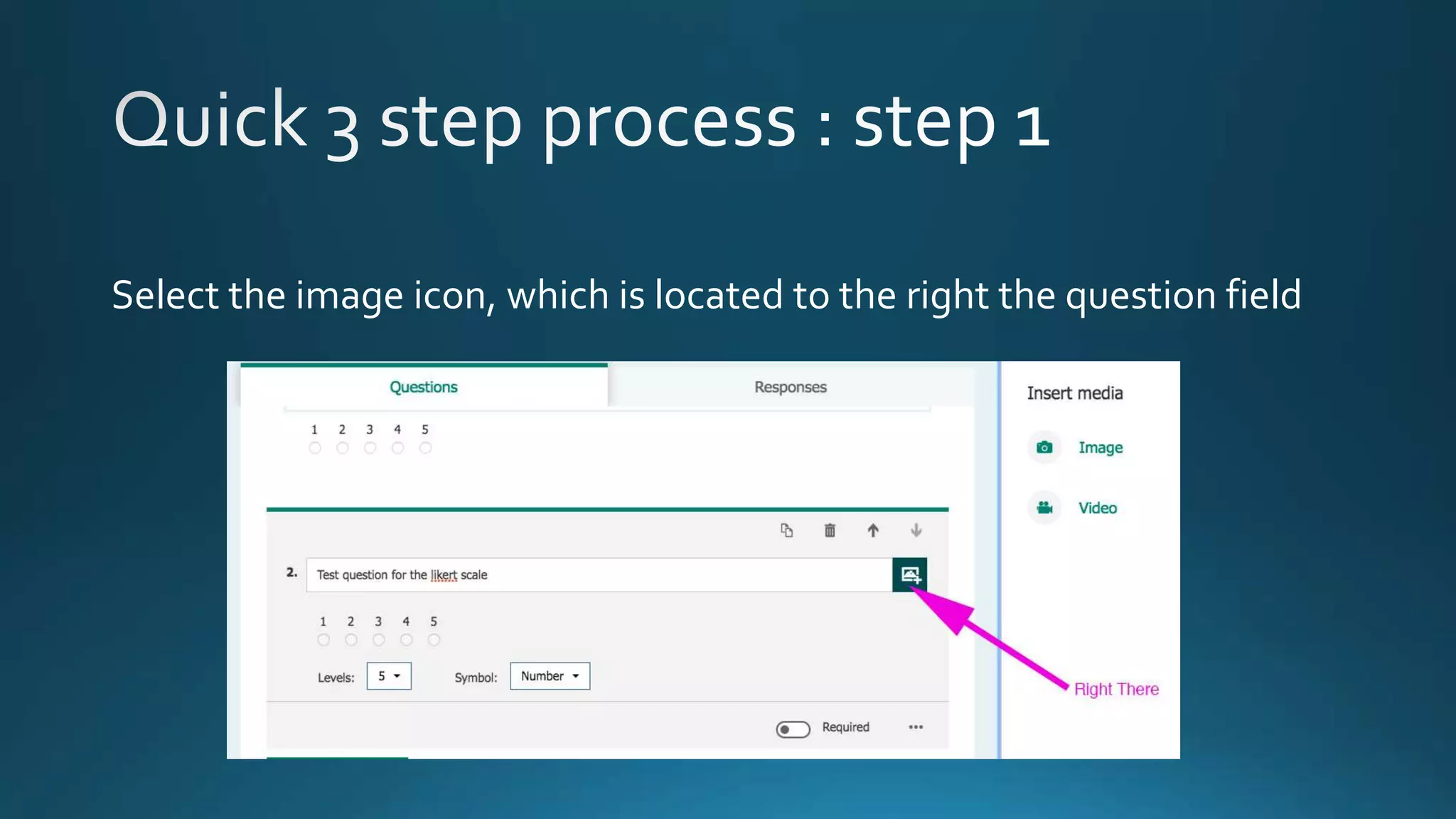 Quick 3 step process : step 1

Select the image icon, which is located to the right the question field

Questions

Responses

1 2 3 4 5

2. Test question for the likert scale

1 2 3 4 5

Levels: 5

Symbol: Number

Required

Insert media

Image

Video

Right There