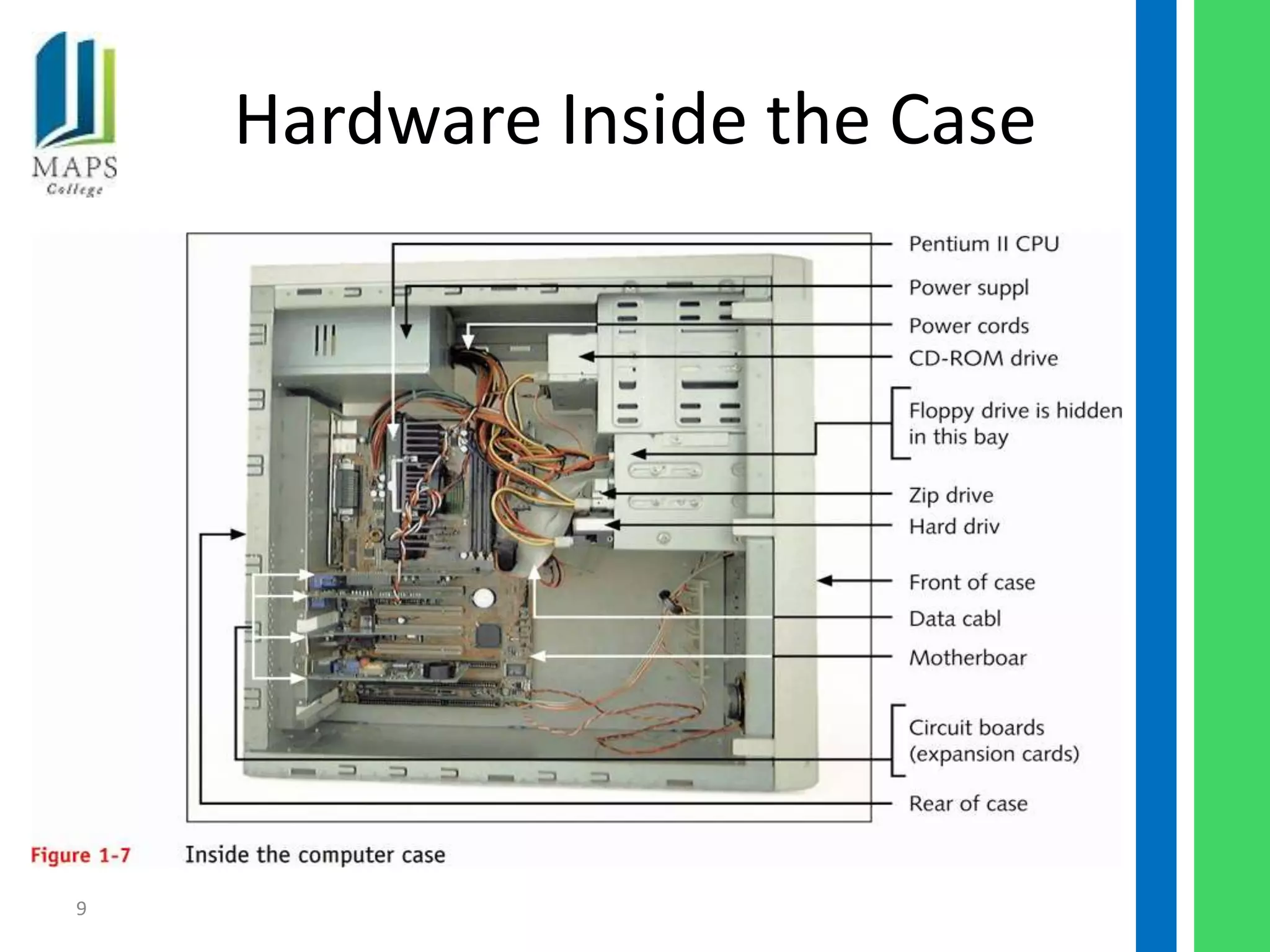 MAPS
College

Hardware Inside the Case

Pentium II CPU
Power suppl
Power cords
CD-ROM drive
Floppy drive is hidden in this bay
Zip drive
Hard driv
Front of case
Data cabl
Motherboar
Circuit boards (expansion cards)
Rear of case

Figure 1-7 Inside the computer case

9