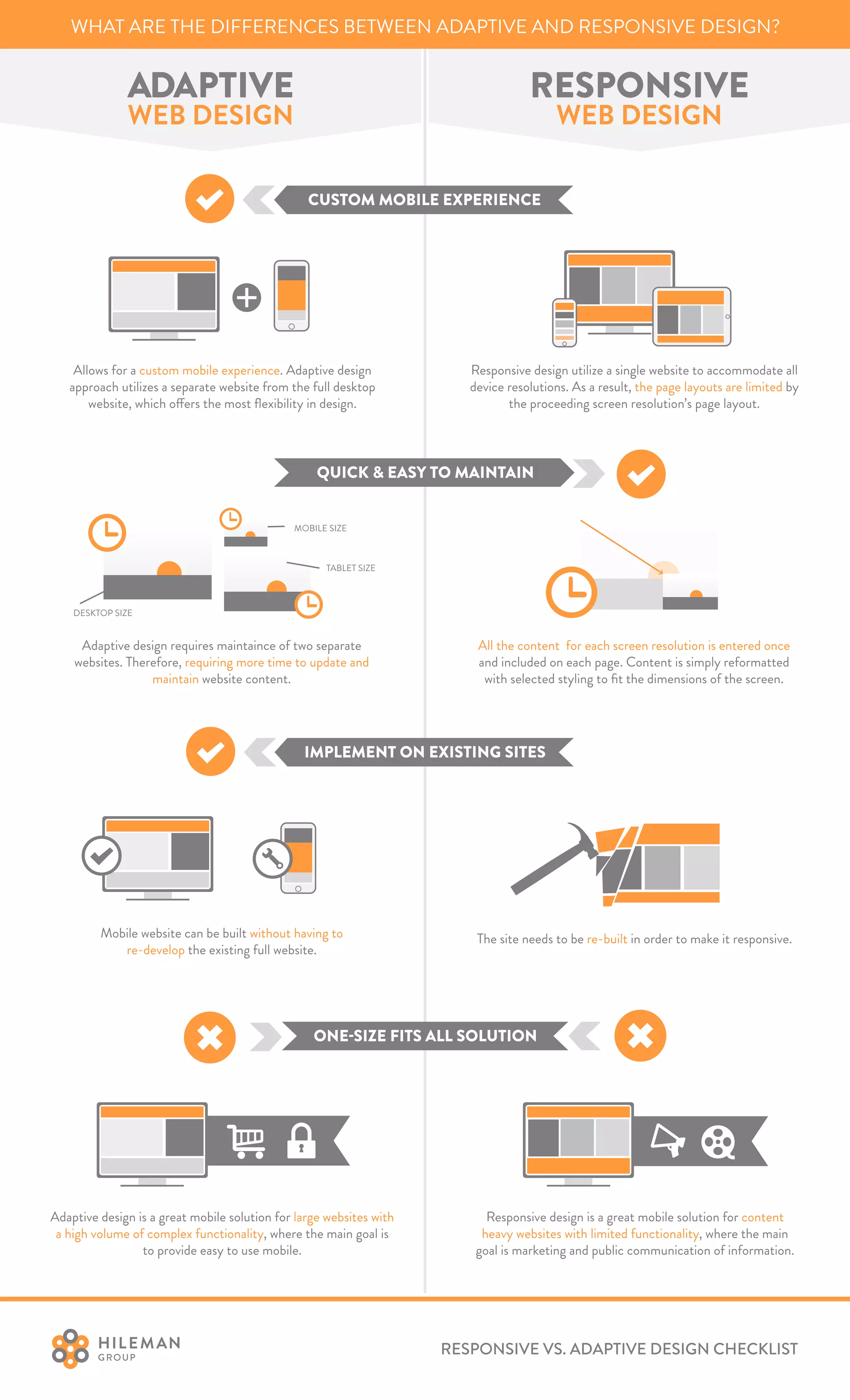 WHAT ARE THE DIFFERENCES BETWEEN ADAPTIVE AND RESPONSIVE DESIGN?

ADAPTIVE
WEB DESIGN

RESPONSIVE
WEB DESIGN

CUSTOM MOBILE EXPERIENCE

Allows for a custom mobile experience. Adaptive design approach utilizes a separate website from the full desktop website, which offers the most flexibility in design.

Responsive design utilize a single website to accommodate all device resolutions. As a result, the page layouts are limited by the proceeding screen resolution's page layout.

QUICK & EASY TO MAINTAIN

MOBILE SIZE

TABLET SIZE

DESKTOP SIZE

Adaptive design requires maintaince of two separate websites. Therefore, requiring more time to update and maintain website content.

All the content for each screen resolution is entered once and included on each page. Content is simply reformatted with selected styling to fit the dimensions of the screen.

IMPLEMENT ON EXISTING SITES

Mobile website can be built without having to re-develop the existing full website.

The site needs to be re-built in order to make it responsive.

ONE-SIZE FITS ALL SOLUTION

Adaptive design is a great mobile solution for large websites with a high volume of complex functionality, where the main goal is to provide easy to use mobile.

Responsive design is a great mobile solution for content heavy websites with limited functionality, where the main goal is marketing and public communication of information.

HILEMAN
GROUP

RESPONSIVE VS. ADAPTIVE DESIGN CHECKLIST