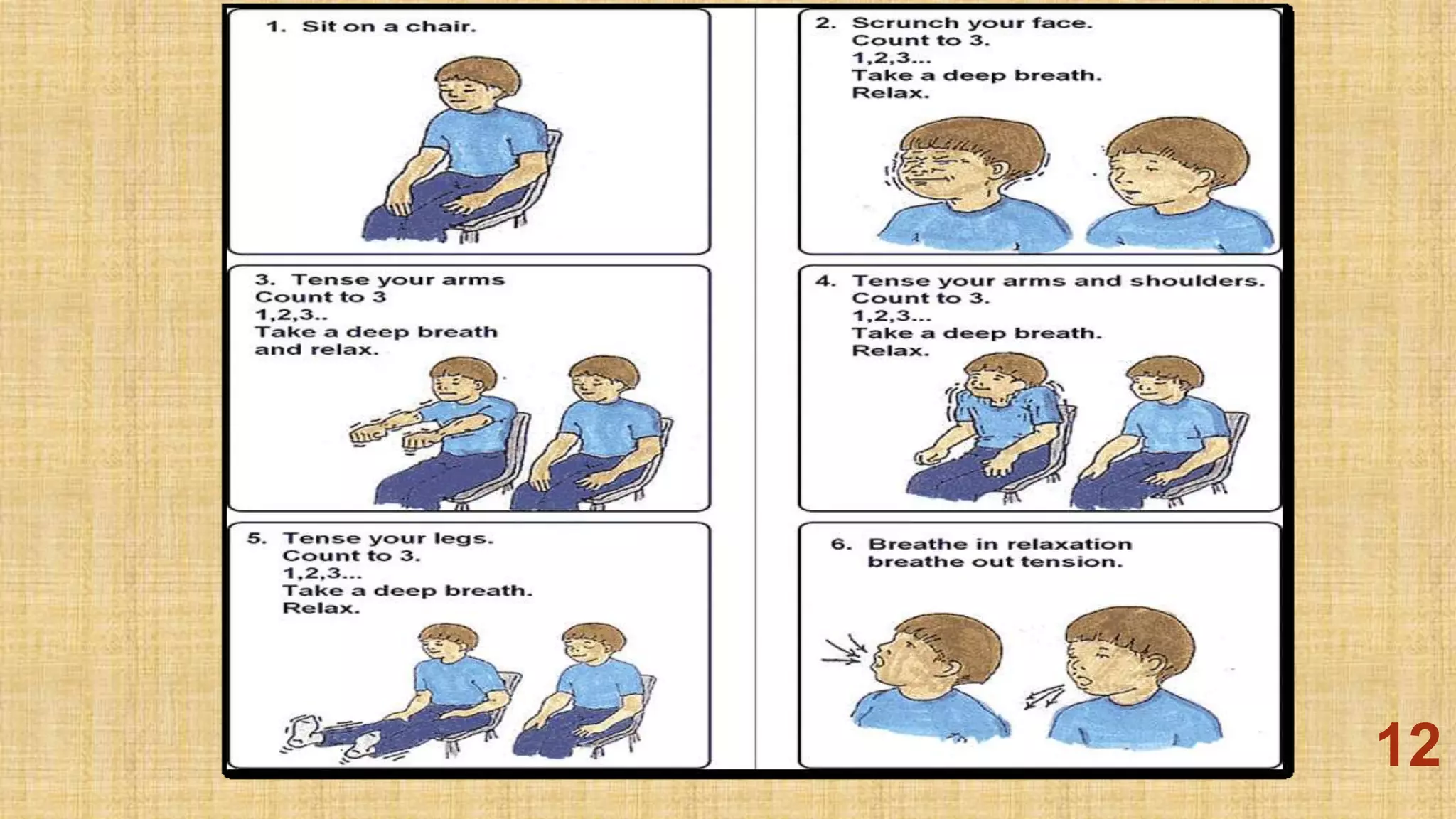 1. Sit on a chair.

2. Scrunch your face.
Count to 3.
1,2,3...
Take a deep breath.
Relax.

3. Tense your arms
Count to 3
1,2,3..
Take a deep breath
and relax.

4. Tense your arms and shoulders.
Count to 3.
1,2,3...
Take a deep breath.
Relax.

5. Tense your legs.
Count to 3.
1,2,3...
Take a deep breath.
Relax.

6. Breathe in relaxation
breathe out tension.

12