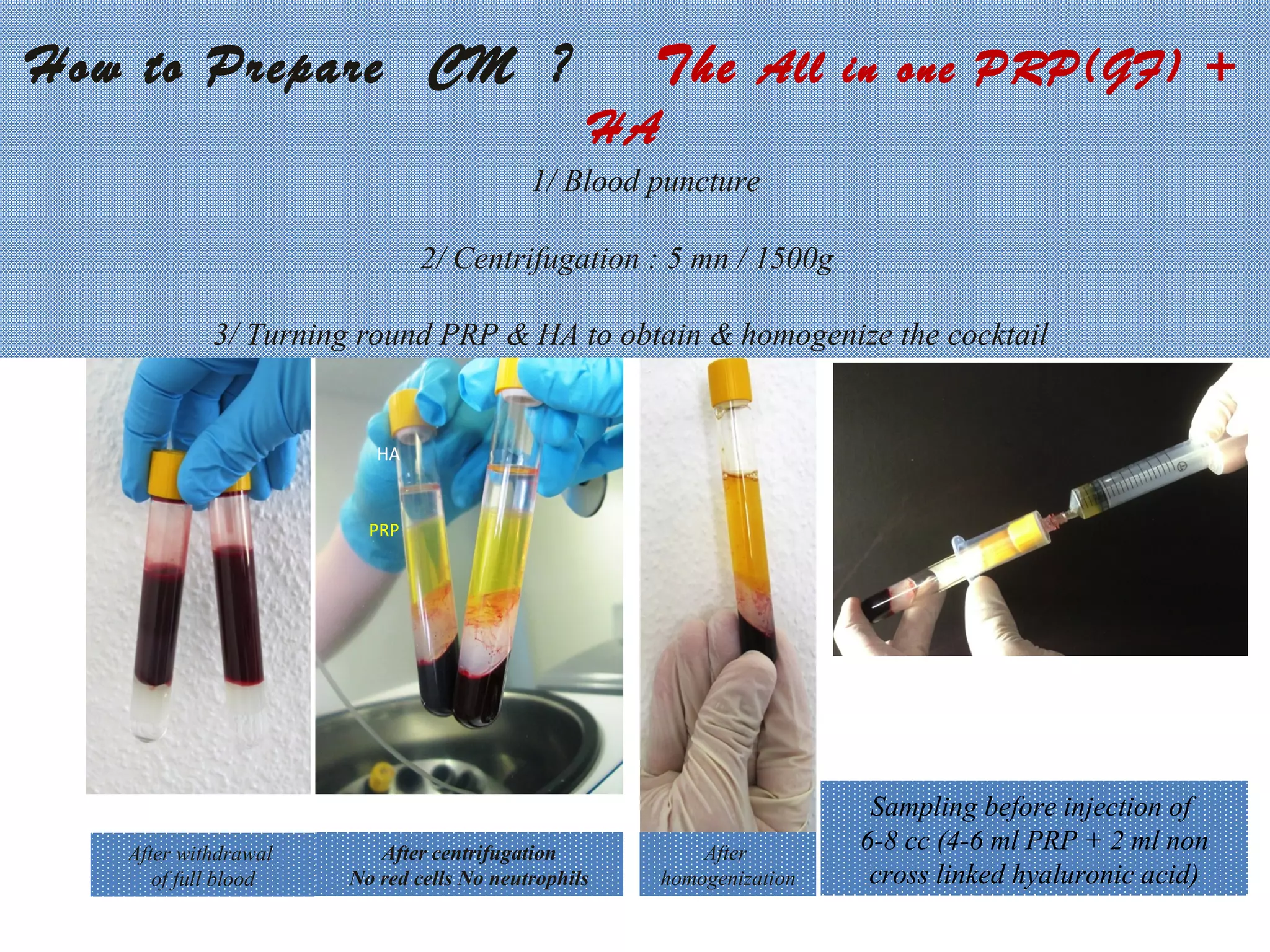 How to Prepare CM ? The All in one PRP(GF) + HA

1/ Blood puncture

2/ Centrifugation : 5 mn / 1500g

3/ Turning round PRP & HA to obtain & homogenize the cocktail

HA

PRP

After withdrawal of full blood

After centrifugation
No red cells No neutrophils

After homogenization

Sampling before injection of 6-8 cc (4-6 ml PRP + 2 ml non cross linked hyaluronic acid)