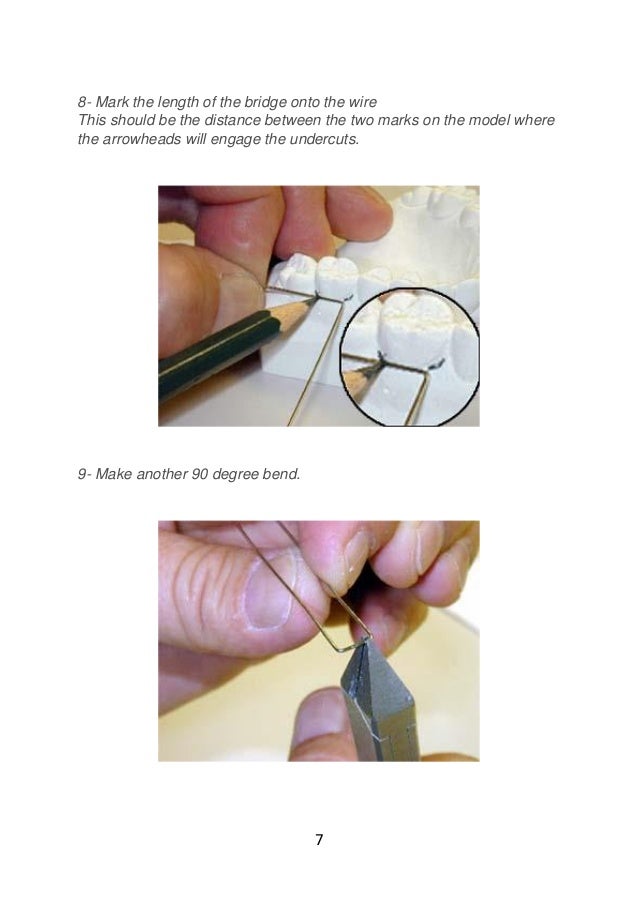 8- Mark the length of the bridge onto the wire
This should be the distance between the two marks on the model where the arrowheads will engage the undercuts.

9- Make another 90 degree bend.

7