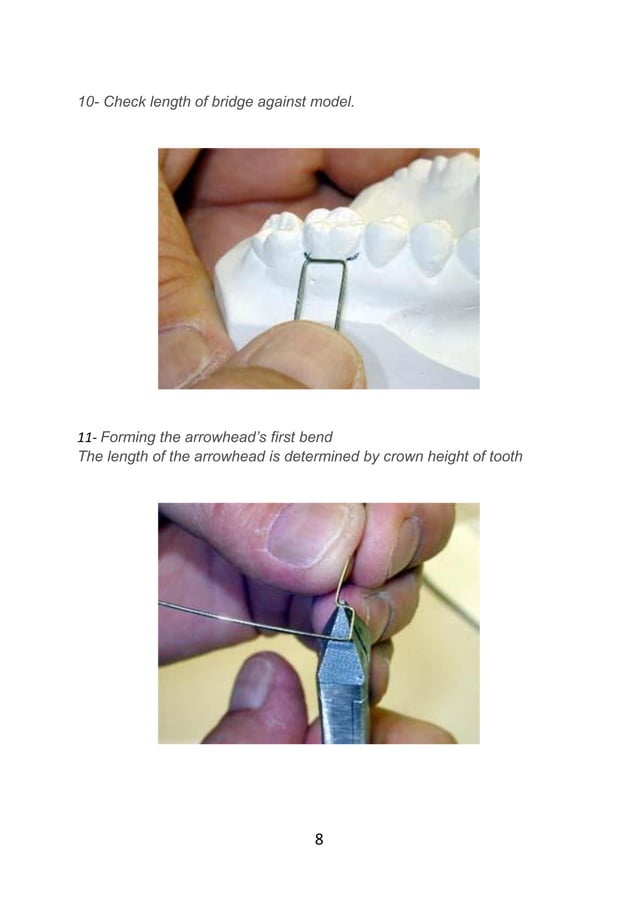 10- Check length of bridge against model.

11- Forming the arrowhead's first bend
The length of the arrowhead is determined by crown height of tooth

8