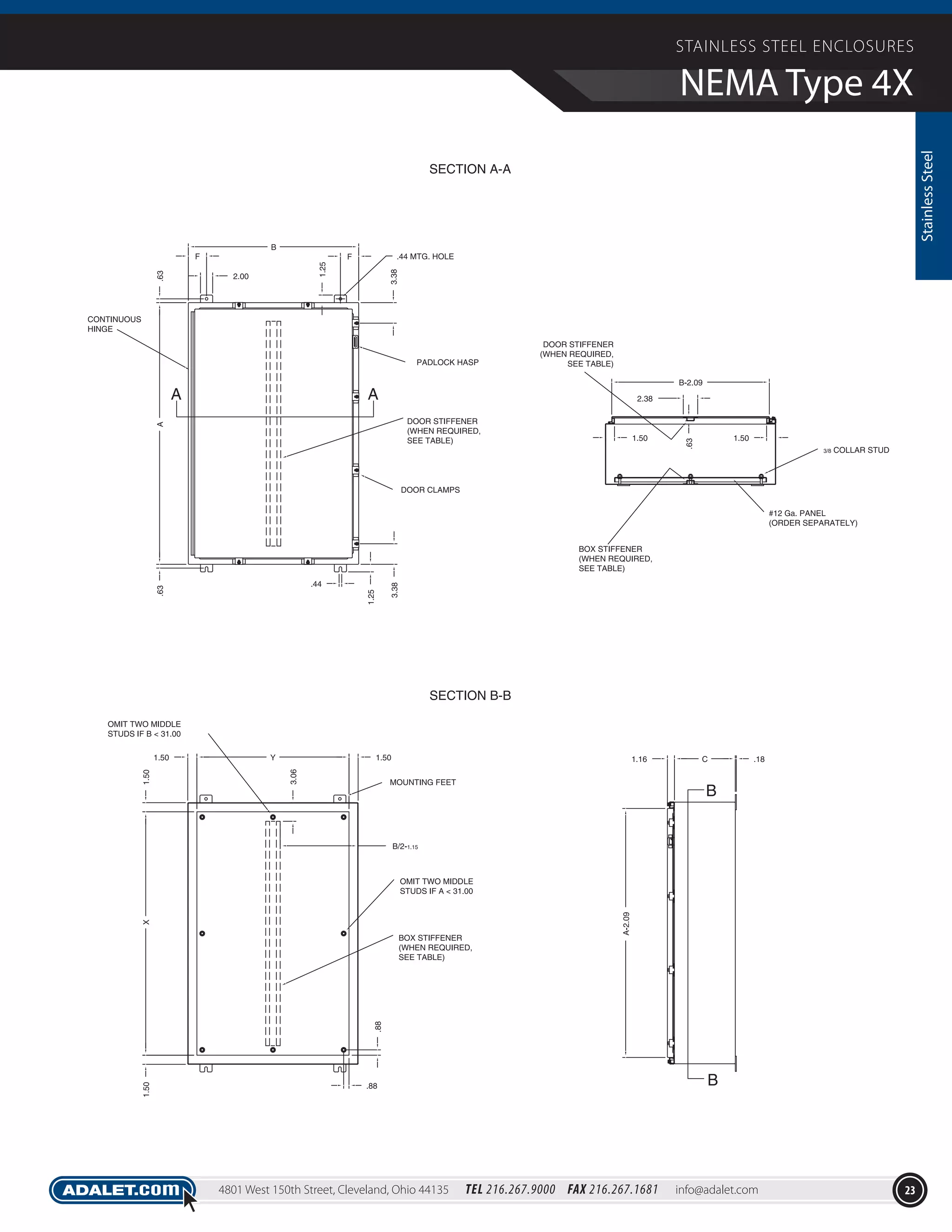 STAINLESS STEEL ENCLOSURES

NEMA Type 4X

Stainless Steel

SECTION A-A

B

F

F

.44 MTG. HOLE

.63

2.00

1.25

3.38

CONTINUOUS HINGE

PADLOCK HASP

A

A

A

DOOR STIFFENER (WHEN REQUIRED, SEE TABLE)

DOOR CLAMPS

.63

.44

1.25

3.38

DOOR STIFFENER (WHEN REQUIRED, SEE TABLE)

B-2.09

2.38

1.50

.63

1.50

3/8 COLLAR STUD

#12 Ga. PANEL (ORDER SEPARATELY)

BOX STIFFENER (WHEN REQUIRED, SEE TABLE)

SECTION B-B

OMIT TWO MIDDLE STUDS IF B < 31.00

1.50

Y

1.50

1.50

3.06

MOUNTING FEET

B/2-1.15

OMIT TWO MIDDLE STUDS IF A < 31.00

X

BOX STIFFENER (WHEN REQUIRED, SEE TABLE)

.88

1.50

.88

1.16

C

.18

B

A-2.09

B

ADALET.com

4801 West 150th Street, Cleveland, Ohio 44135 TEL 216.267.9000 FAX 216.267.1681 info@adalet.com

23