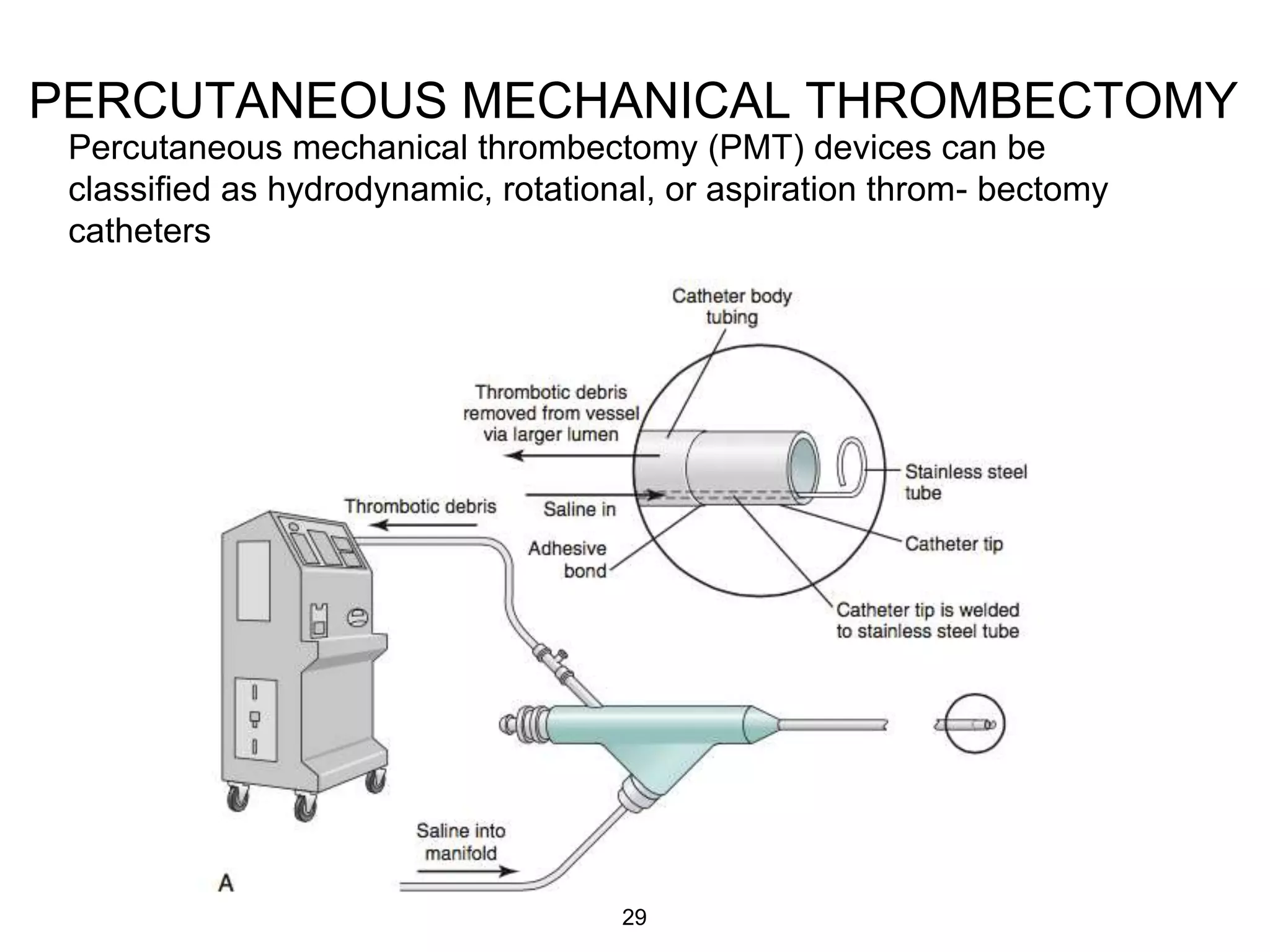 PERCUTANEOUS MECHANICAL THROMBECTOMY

Percutaneous mechanical thrombectomy (PMT) devices can be classified as hydrodynamic, rotational, or aspiration throm- bectomy catheters

Catheter body tubing

Thrombotic debris removed from vessel via larger lumen

Stainless steel tube

Thrombotic debris

Saline in

Adhesive bond

Catheter tip

Catheter tip is welded to stainless steel tube

Saline into manifold

A

29