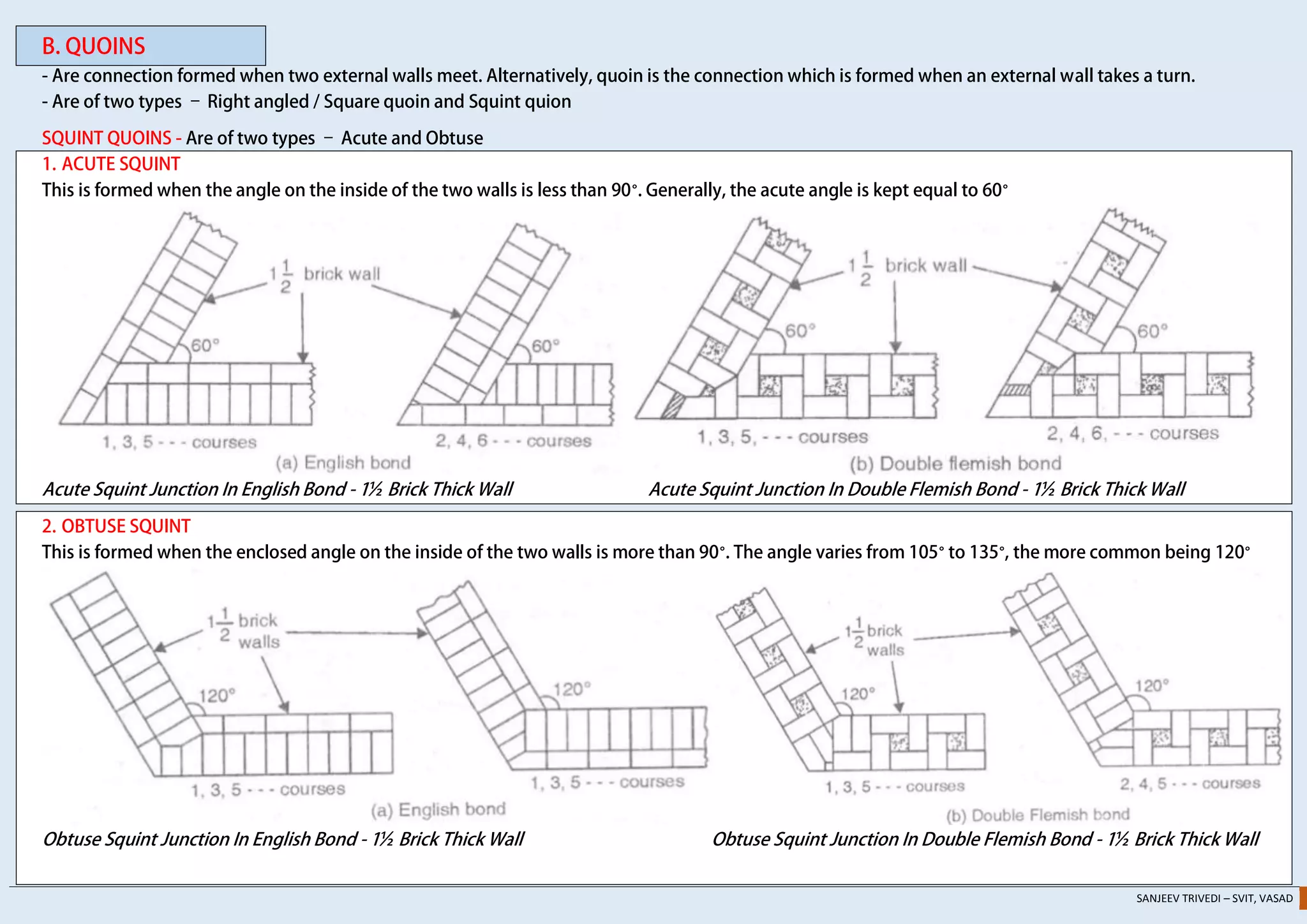 B. QUOINS

- Are connection formed when two external walls meet. Alternatively, quoin is the connection which is formed when an external wall takes a turn.
- Are of two types – Right angled / Square quoin and Squint quion

SQUINT QUOINS - Are of two types – Acute and Obtuse

1. ACUTE SQUINT
This is formed when the angle on the inside of the two walls is less than 90°. Generally, the acute angle is kept equal to 60°

$1\frac{1}{2}$ brick wall
60°
60°
1, 3, 5 - - - courses
2, 4, 6 - - - courses
(a) English bond

$1\frac{1}{2}$ brick wall
60°
60°
1, 3, 5, - - - courses
2, 4, 6, - - - courses
(b) Double flemish bond

Acute Squint Junction In English Bond - 1½ Brick Thick Wall
Acute Squint Junction In Double Flemish Bond - 1½ Brick Thick Wall

2. OBTUSE SQUINT
This is formed when the enclosed angle on the inside of the two walls is more than 90°. The angle varies from 105° to 135°, the more common being 120°

$1\frac{1}{2}$ brick walls
120°
120°
1, 3, 5 - - - courses
1, 3, 5 - - - courses
(a) English bond

$1\frac{1}{2}$ brick walls
120°
120°
1, 3, 5 - - - courses
2, 4, 5 - - - courses
(b) Double Flemish bond

Obtuse Squint Junction In English Bond - 1½ Brick Thick Wall
Obtuse Squint Junction In Double Flemish Bond - 1½ Brick Thick Wall

SANJEEV TRIVEDI – SVIT, VASAD