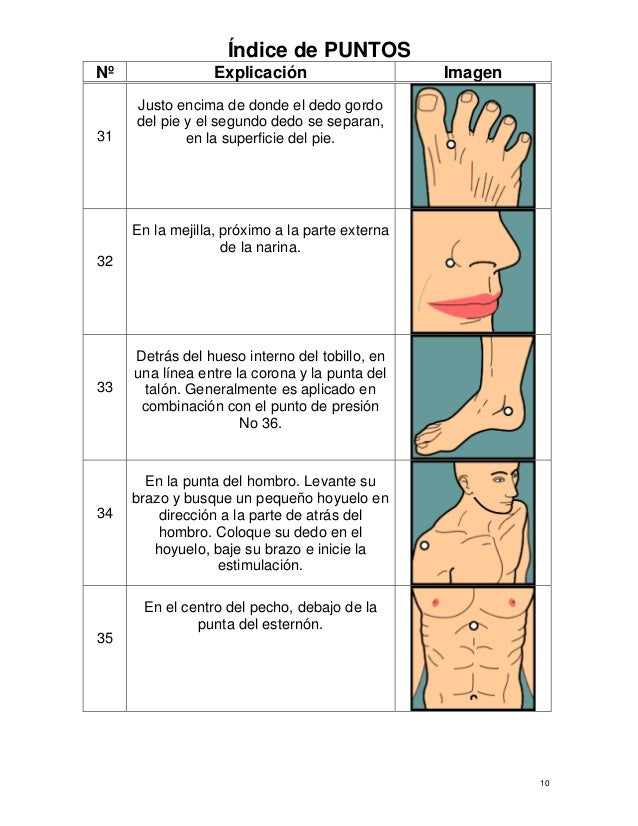 Índice de PUNTOS

| Nº | Explicación | Imagen |
|---|---|---|
| 31 | Justo encima de donde el dedo gordo del pie y el segundo dedo se separan, en la superficie del pie. | |
| 32 | En la mejilla, próximo a la parte externa de la narina. | |
| 33 | Detrás del hueso interno del tobillo, en una línea entre la corona y la punta del talón. Generalmente es aplicado en combinación con el punto de presión No 36. | |
| 34 | En la punta del hombro. Levante su brazo y busque un pequeño hoyuelo en dirección a la parte de atrás del hombro. Coloque su dedo en el hoyuelo, baje su brazo e inicie la estimulación. | |
| 35 | En el centro del pecho, debajo de la punta del esternón. | |

10