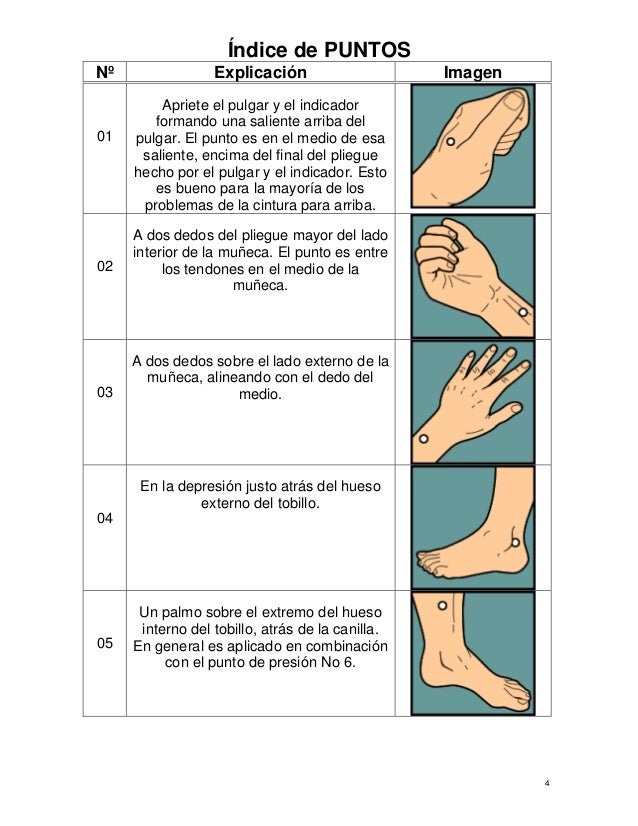 Índice de PUNTOS

| Nº | Explicación | Imagen |
|---|---|---|
| 01 | Apriete el pulgar y el indicador formando una saliente arriba del pulgar. El punto es en el medio de esa saliente, encima del final del pliegue hecho por el pulgar y el indicador. Esto es bueno para la mayoría de los problemas de la cintura para arriba. | |
| 02 | A dos dedos del pliegue mayor del lado interior de la muñeca. El punto es entre los tendones en el medio de la muñeca. | |
| 03 | A dos dedos sobre el lado externo de la muñeca, alineando con el dedo del medio. | |
| 04 | En la depresión justo atrás del hueso externo del tobillo. | |
| 05 | Un palmo sobre el extremo del hueso interno del tobillo, atrás de la canilla. En general es aplicado en combinación con el punto de presión No 6. | |

4