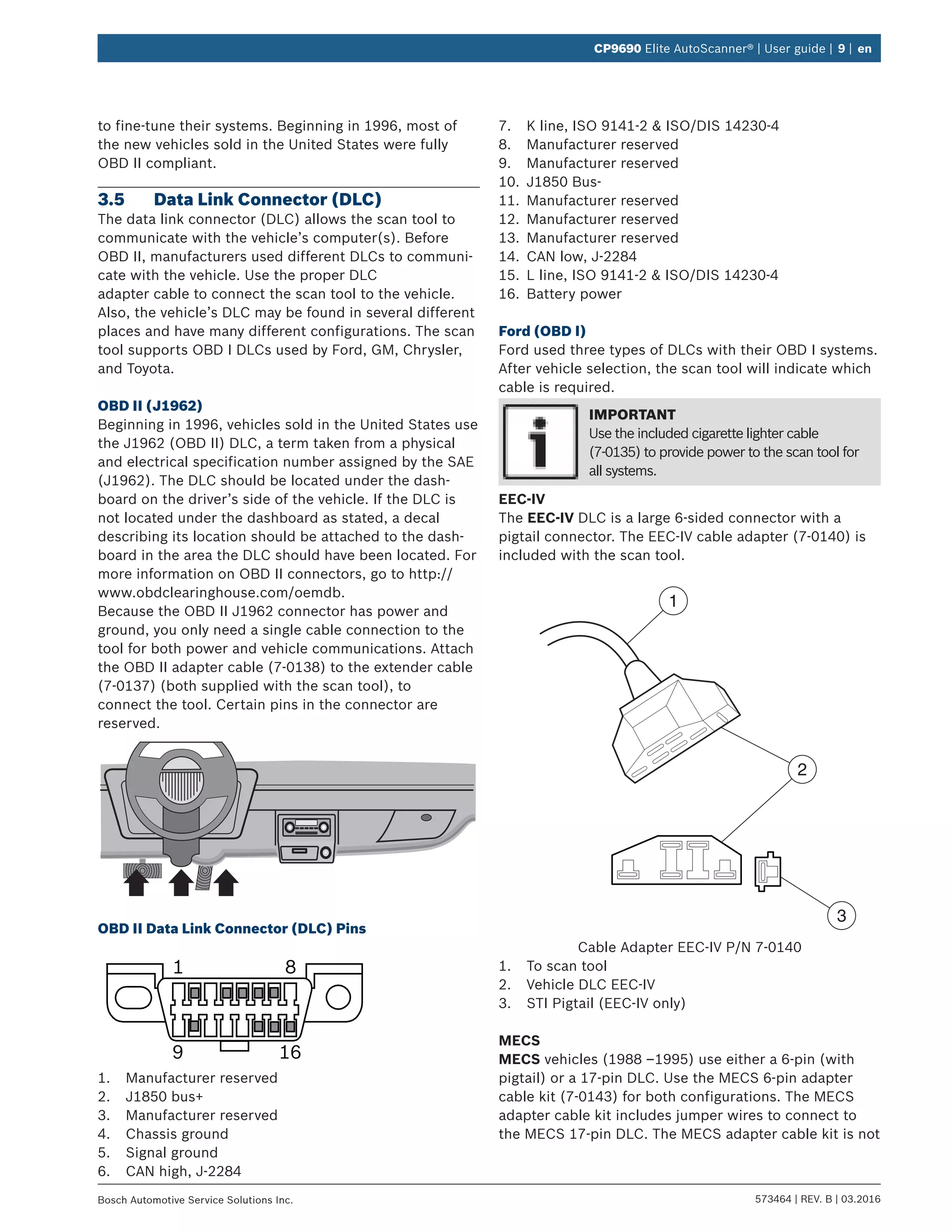 CP9690 Elite AutoScanner® | User guide | 9 | en

to fine-tune their systems. Beginning in 1996, most of the new vehicles sold in the United States were fully OBD II compliant.

3.5 Data Link Connector (DLC)

The data link connector (DLC) allows the scan tool to communicate with the vehicle's computer(s). Before OBD II, manufacturers used different DLCs to communicate with the vehicle. Use the proper DLC adapter cable to connect the scan tool to the vehicle. Also, the vehicle's DLC may be found in several different places and have many different configurations. The scan tool supports OBD I DLCs used by Ford, GM, Chrysler, and Toyota.

OBD II (J1962)

Beginning in 1996, vehicles sold in the United States use the J1962 (OBD II) DLC, a term taken from a physical and electrical specification number assigned by the SAE (J1962). The DLC should be located under the dashboard on the driver's side of the vehicle. If the DLC is not located under the dashboard as stated, a decal describing its location should be attached to the dashboard in the area the DLC should have been located. For more information on OBD II connectors, go to http://www.obdclearinghouse.com/oemdb.
Because the OBD II J1962 connector has power and ground, you only need a single cable connection to the tool for both power and vehicle communications. Attach the OBD II adapter cable (7-0138) to the extender cable (7-0137) (both supplied with the scan tool), to connect the tool. Certain pins in the connector are reserved.

OBD II Data Link Connector (DLC) Pins

1 8
9 16

1. Manufacturer reserved
2. J1850 bus+
3. Manufacturer reserved
4. Chassis ground
5. Signal ground
6. CAN high, J-2284
7. K line, ISO 9141-2 & ISO/DIS 14230-4
8. Manufacturer reserved
9. Manufacturer reserved
10. J1850 Bus-
11. Manufacturer reserved
12. Manufacturer reserved
13. Manufacturer reserved
14. CAN low, J-2284
15. L line, ISO 9141-2 & ISO/DIS 14230-4
16. Battery power

Ford (OBD I)

Ford used three types of DLCs with their OBD I systems. After vehicle selection, the scan tool will indicate which cable is required.

IMPORTANT
Use the included cigarette lighter cable (7-0135) to provide power to the scan tool for all systems.

EEC-IV

The EEC-IV DLC is a large 6-sided connector with a pigtail connector. The EEC-IV cable adapter (7-0140) is included with the scan tool.

1
2
3

Cable Adapter EEC-IV P/N 7-0140
1. To scan tool
2. Vehicle DLC EEC-IV
3. STI Pigtail (EEC-IV only)

MECS

MECS vehicles (1988 –1995) use either a 6-pin (with pigtail) or a 17-pin DLC. Use the MECS 6-pin adapter cable kit (7-0143) for both configurations. The MECS adapter cable kit includes jumper wires to connect to the MECS 17-pin DLC. The MECS adapter cable kit is not

Bosch Automotive Service Solutions Inc.
573464 | REV. B | 03.2016