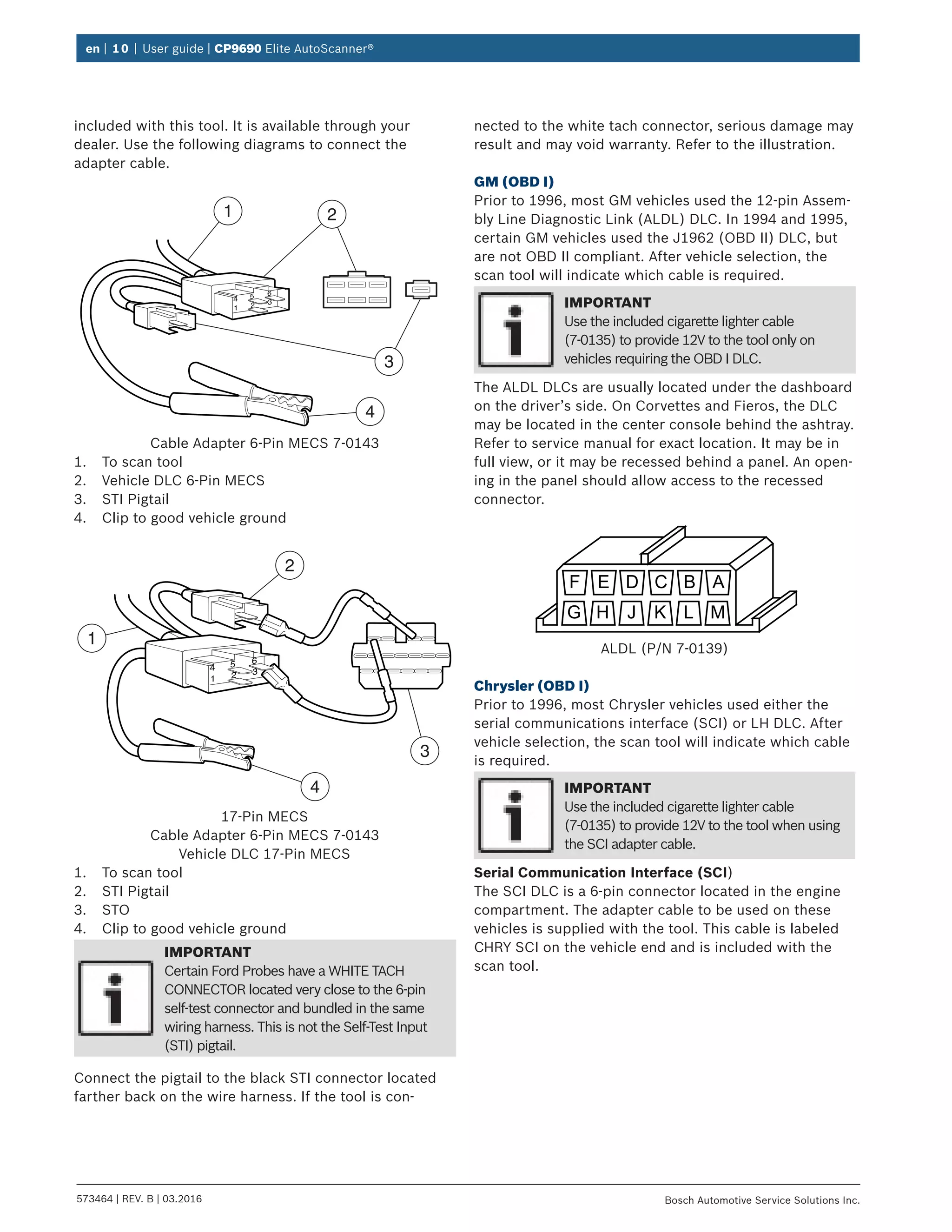 en | 10 | User guide | CP9690 Elite AutoScanner®

included with this tool. It is available through your dealer. Use the following diagrams to connect the adapter cable.

1 2 4 5 6 1 2 3 3 4

Cable Adapter 6-Pin MECS 7-0143
1. To scan tool
2. Vehicle DLC 6-Pin MECS
3. STI Pigtail
4. Clip to good vehicle ground

2 1 4 5 6 1 2 3 3 4

17-Pin MECS
Cable Adapter 6-Pin MECS 7-0143
Vehicle DLC 17-Pin MECS
1. To scan tool
2. STI Pigtail
3. STO
4. Clip to good vehicle ground

IMPORTANT
Certain Ford Probes have a WHITE TACH CONNECTOR located very close to the 6-pin self-test connector and bundled in the same wiring harness. This is not the Self-Test Input (STI) pigtail.

Connect the pigtail to the black STI connector located farther back on the wire harness. If the tool is connected to the white tach connector, serious damage may result and may void warranty. Refer to the illustration.

GM (OBD I)
Prior to 1996, most GM vehicles used the 12-pin Assembly Line Diagnostic Link (ALDL) DLC. In 1994 and 1995, certain GM vehicles used the J1962 (OBD II) DLC, but are not OBD II compliant. After vehicle selection, the scan tool will indicate which cable is required.

IMPORTANT
Use the included cigarette lighter cable (7-0135) to provide 12V to the tool only on vehicles requiring the OBD I DLC.

The ALDL DLCs are usually located under the dashboard on the driver's side. On Corvettes and Fieros, the DLC may be located in the center console behind the ashtray. Refer to service manual for exact location. It may be in full view, or it may be recessed behind a panel. An opening in the panel should allow access to the recessed connector.

F E D C B A
G H J K L M
ALDL (P/N 7-0139)

Chrysler (OBD I)
Prior to 1996, most Chrysler vehicles used either the serial communications interface (SCI) or LH DLC. After vehicle selection, the scan tool will indicate which cable is required.

IMPORTANT
Use the included cigarette lighter cable (7-0135) to provide 12V to the tool when using the SCI adapter cable.

Serial Communication Interface (SCI)
The SCI DLC is a 6-pin connector located in the engine compartment. The adapter cable to be used on these vehicles is supplied with the tool. This cable is labeled CHRY SCI on the vehicle end and is included with the scan tool.

573464 | REV. B | 03.2016
Bosch Automotive Service Solutions Inc.