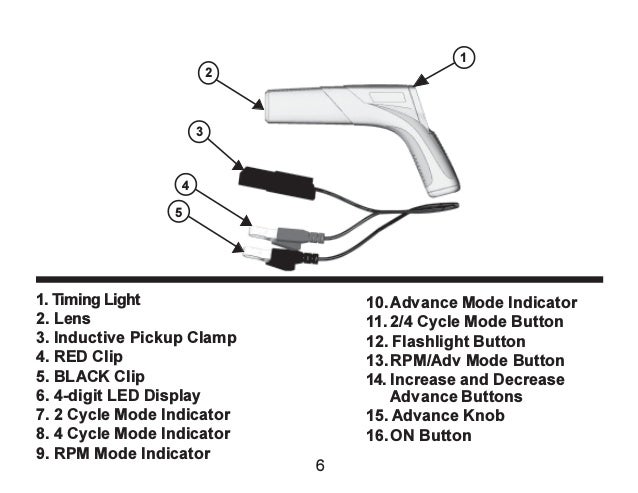 1

2

3

4

5

1. Timing Light
2. Lens
3. Inductive Pickup Clamp
4. RED Clip
5. BLACK Clip
6. 4-digit LED Display
7. 2 Cycle Mode Indicator
8. 4 Cycle Mode Indicator
9. RPM Mode Indicator

10. Advance Mode Indicator
11. 2/4 Cycle Mode Button
12. Flashlight Button
13. RPM/Adv Mode Button
14. Increase and Decrease Advance Buttons
15. Advance Knob
16. ON Button

6