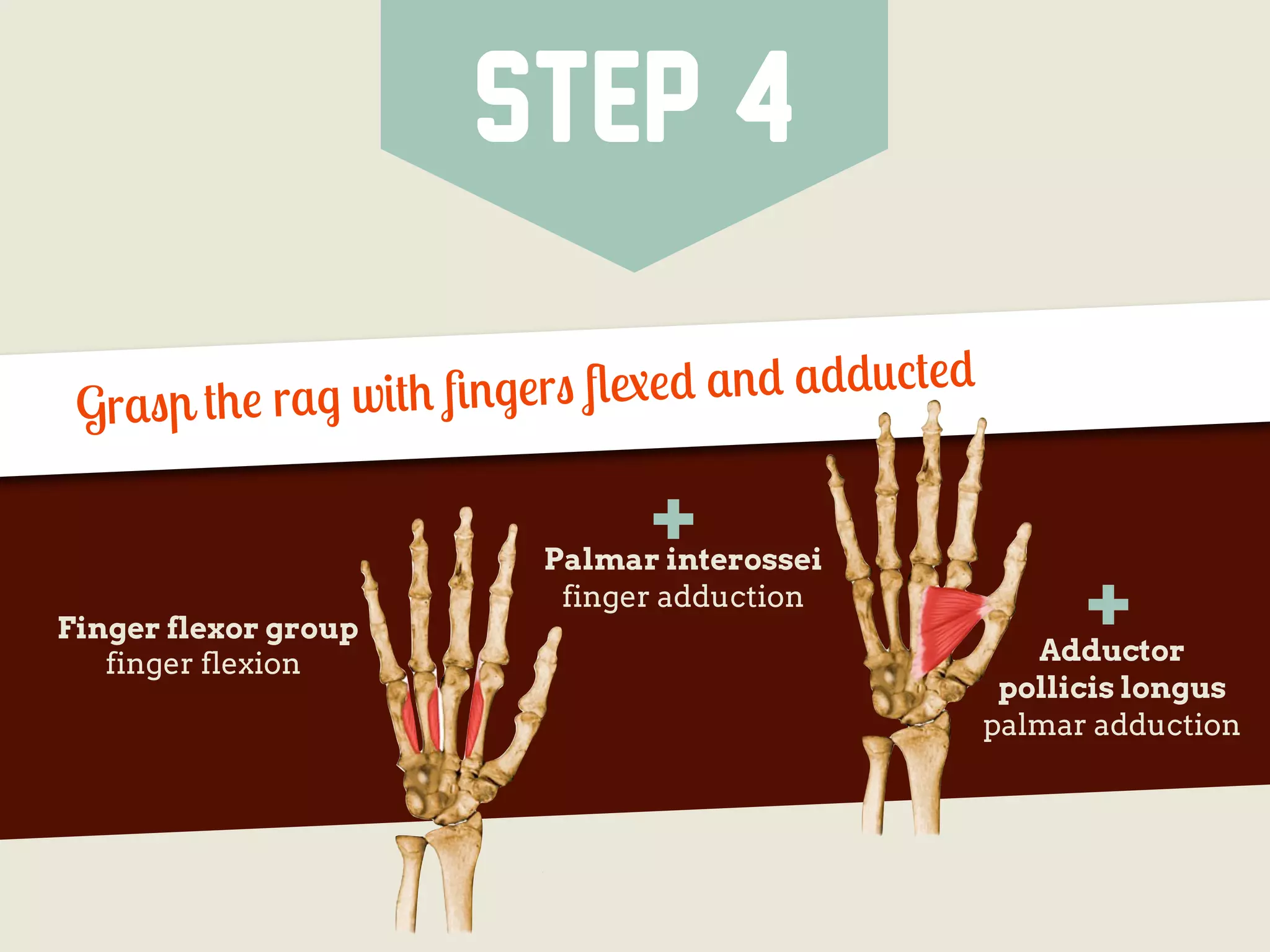 STEP 4

Grasp the rag with fingers flexed and adducted

Finger flexor group
finger flexion

+

Palmar interossei
finger adduction

+

Adductor
pollicis longus
palmar adduction