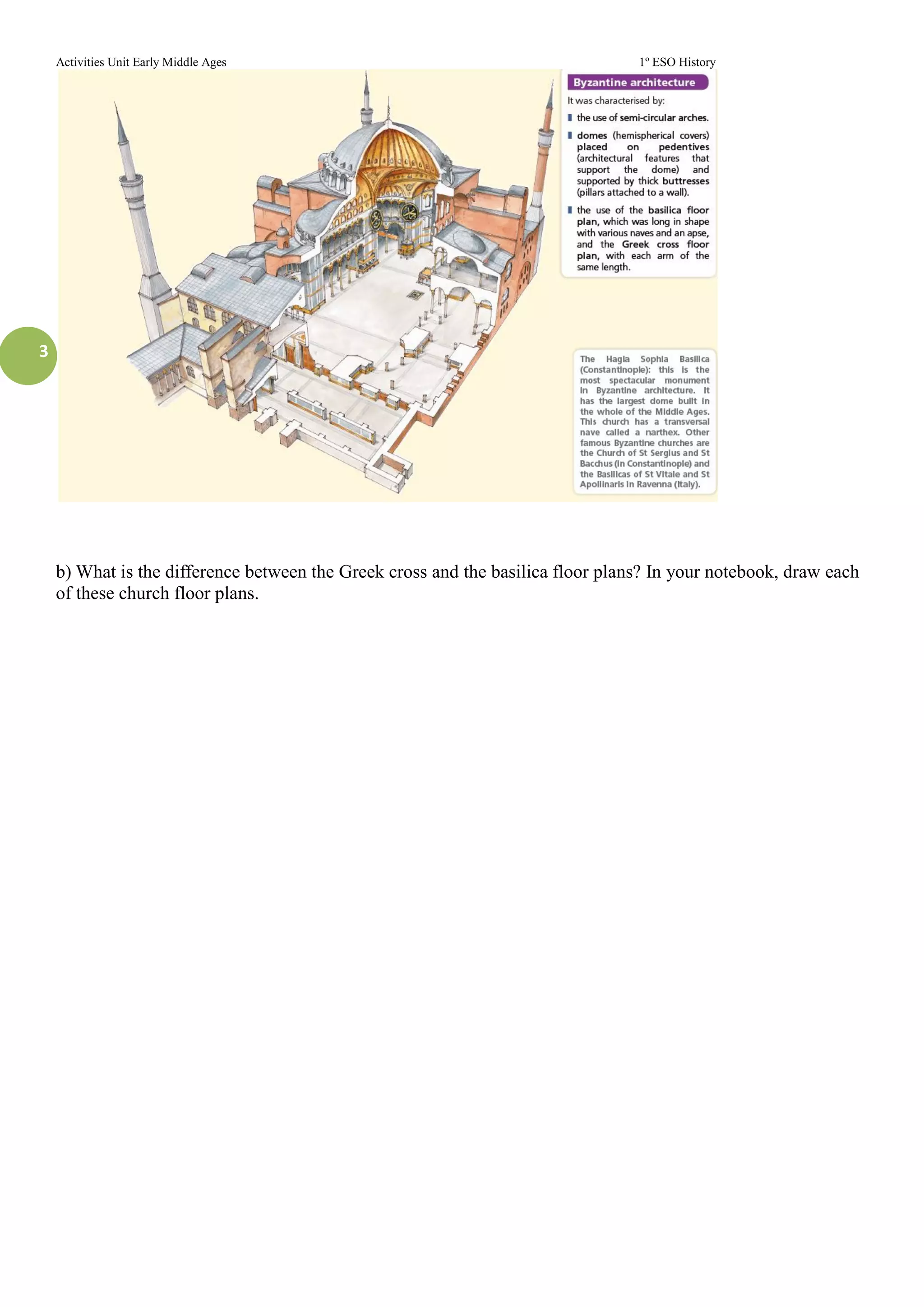 Activities Unit Early Middle Ages

1º ESO History

Byzantine architecture

It was characterised by:

the use of semi-circular arches.

domes (hemispherical covers) placed on pedentives (architectural features that support the dome) and supported by thick buttresses (pillars attached to a wall).

the use of the basilica floor plan, which was long in shape with various naves and an apse, and the Greek cross floor plan, with each arm of the same length.

3

The Hagia Sophia Basilica (Constantinople): this is the most spectacular monument in Byzantine architecture. It has the largest dome built in the whole of the Middle Ages. This church has a transversal nave called a narthex. Other famous Byzantine churches are the Church of St Sergius and St Bacchus (in Constantinople) and the Basilicas of St Vitale and St Apollinaris in Ravenna (Italy).

b) What is the difference between the Greek cross and the basilica floor plans? In your notebook, draw each of these church floor plans.