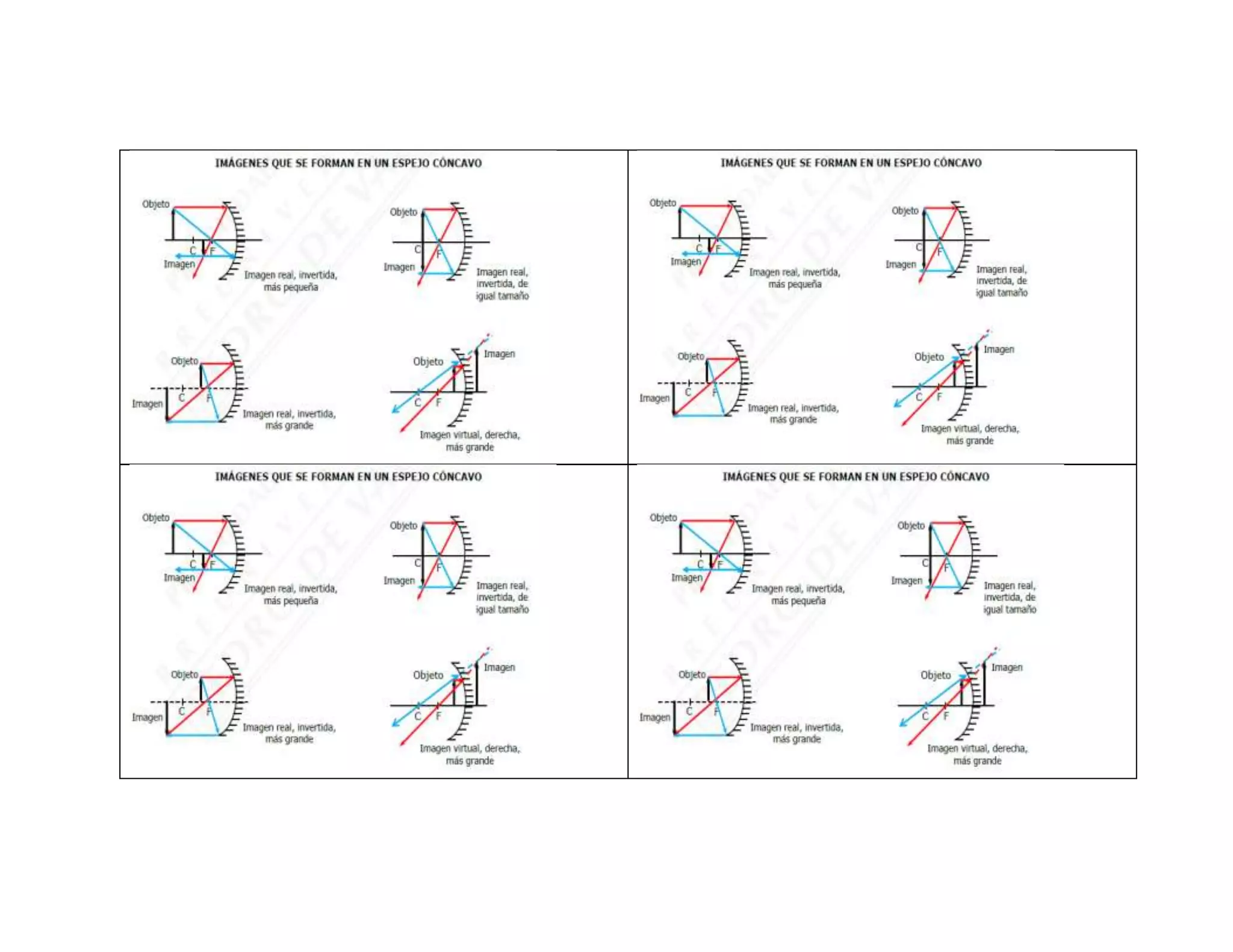 IMÁGENES QUE SE FORMAN EN UN ESPEJO CÓNCAVO

Objeto
C F
Imagen
Imagen real, invertida, más pequeña

Objeto
C F
Imagen
Imagen real, invertida, de igual tamaño

Objeto
Imagen
C F
Imagen real, invertida, más grande

Objeto
Imagen
C F
Imagen virtual, derecha, más grande

IMÁGENES QUE SE FORMAN EN UN ESPEJO CÓNCAVO

Objeto
C F
Imagen
Imagen real, invertida, más pequeña

Objeto
C F
Imagen
Imagen real, invertida, de igual tamaño

Objeto
Imagen
C F
Imagen real, invertida, más grande

Objeto
Imagen
C F
Imagen virtual, derecha, más grande

IMÁGENES QUE SE FORMAN EN UN ESPEJO CÓNCAVO

Objeto
C F
Imagen
Imagen real, invertida, más pequeña

Objeto
C F
Imagen
Imagen real, invertida, de igual tamaño

Objeto
Imagen
C F
Imagen real, invertida, más grande

Objeto
Imagen
C F
Imagen virtual, derecha, más grande

IMÁGENES QUE SE FORMAN EN UN ESPEJO CÓNCAVO

Objeto
C F
Imagen
Imagen real, invertida, más pequeña

Objeto
C F
Imagen
Imagen real, invertida, de igual tamaño

Objeto
Imagen
C F
Imagen real, invertida, más grande

Objeto
Imagen
C F
Imagen virtual, derecha, más grande