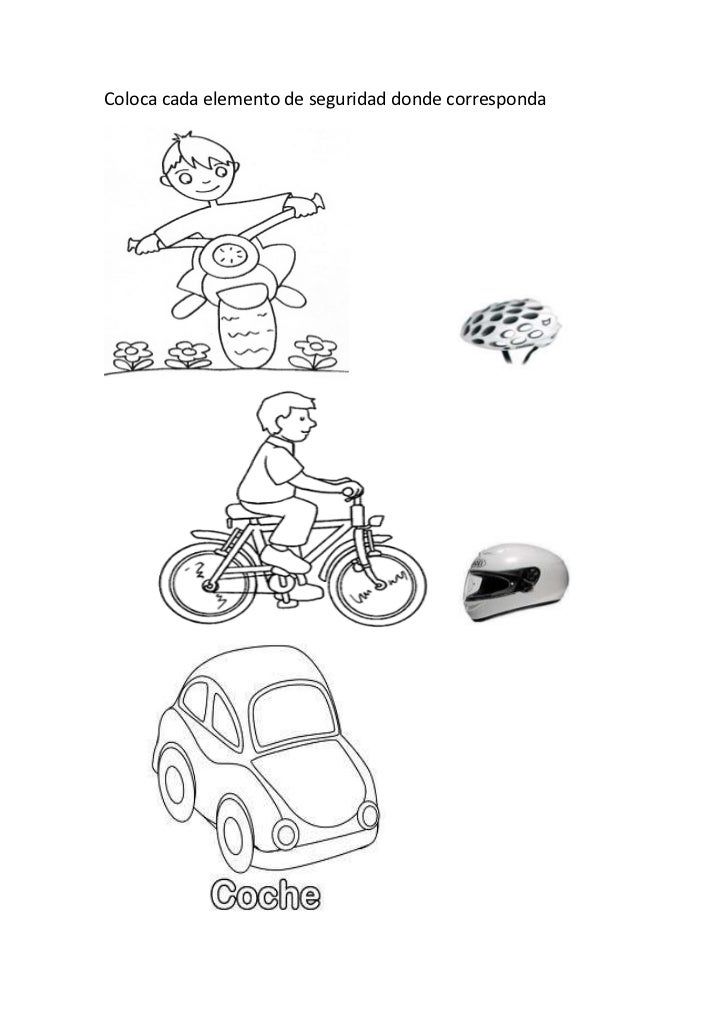 Coloca cada elemento de seguridad donde corresponda

Coche