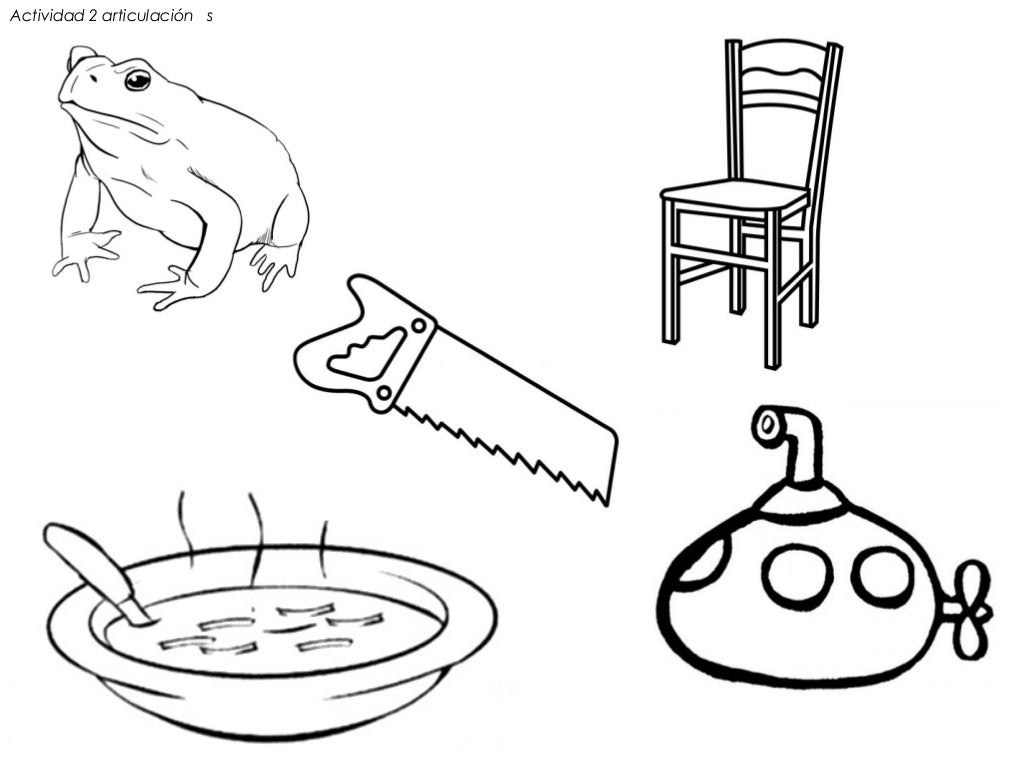 Actividad 2 articulación s