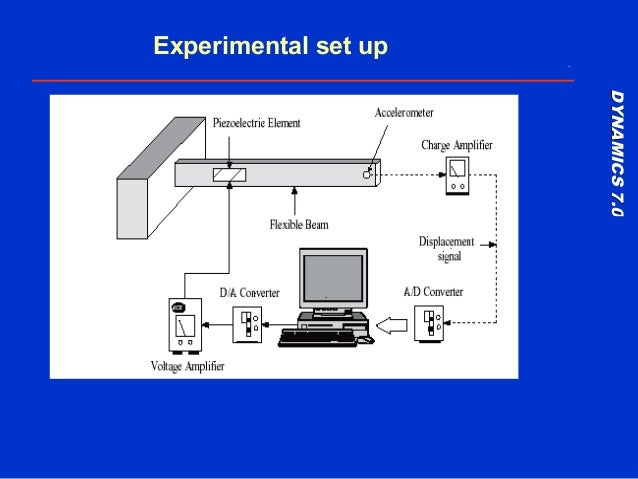 Experimental set up

DYNAMICS 7.0

Piezoelectric Element

Accelerometer

Charge Amplifier

Flexible Beam

Displacement signal

D/A Converter

A/D Converter

Voltage Amplifier