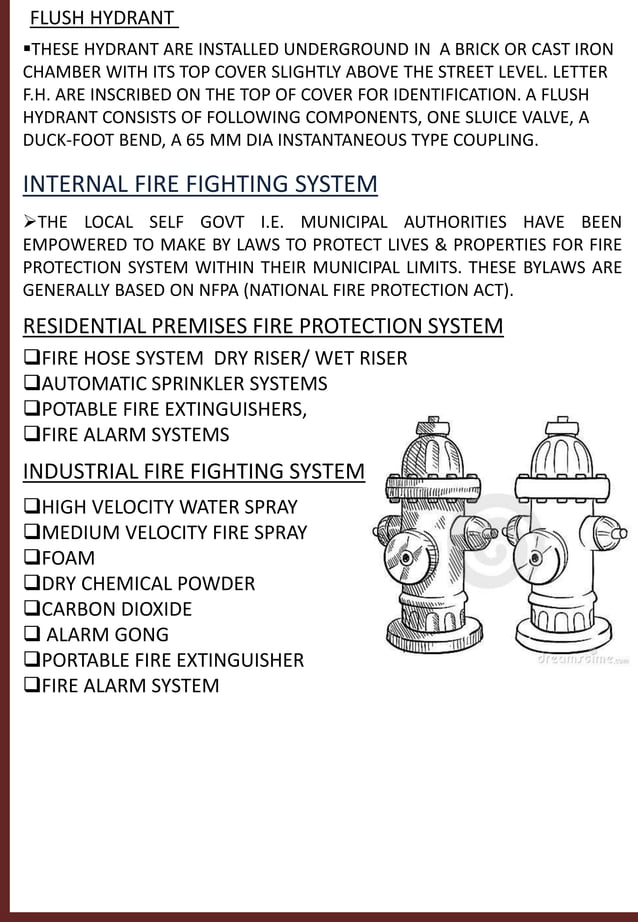 FLUSH HYDRANT

▪THESE HYDRANT ARE INSTALLED UNDERGROUND IN A BRICK OR CAST IRON CHAMBER WITH ITS TOP COVER SLIGHTLY ABOVE THE STREET LEVEL. LETTER F.H. ARE INSCRIBED ON THE TOP OF COVER FOR IDENTIFICATION. A FLUSH HYDRANT CONSISTS OF FOLLOWING COMPONENTS, ONE SLUICE VALVE, A DUCK-FOOT BEND, A 65 MM DIA INSTANTANEOUS TYPE COUPLING.

INTERNAL FIRE FIGHTING SYSTEM

➢THE LOCAL SELF GOVT I.E. MUNICIPAL AUTHORITIES HAVE BEEN EMPOWERED TO MAKE BY LAWS TO PROTECT LIVES & PROPERTIES FOR FIRE PROTECTION SYSTEM WITHIN THEIR MUNICIPAL LIMITS. THESE BYLAWS ARE GENERALLY BASED ON NFPA (NATIONAL FIRE PROTECTION ACT).

RESIDENTIAL PREMISES FIRE PROTECTION SYSTEM

❑FIRE HOSE SYSTEM DRY RISER/ WET RISER
❑AUTOMATIC SPRINKLER SYSTEMS
❑POTABLE FIRE EXTINGUISHERS,
❑FIRE ALARM SYSTEMS

INDUSTRIAL FIRE FIGHTING SYSTEM

❑HIGH VELOCITY WATER SPRAY
❑MEDIUM VELOCITY FIRE SPRAY
❑FOAM
❑DRY CHEMICAL POWDER
❑CARBON DIOXIDE
❑ ALARM GONG
❑PORTABLE FIRE EXTINGUISHER
❑FIRE ALARM SYSTEM

dreamstime.com