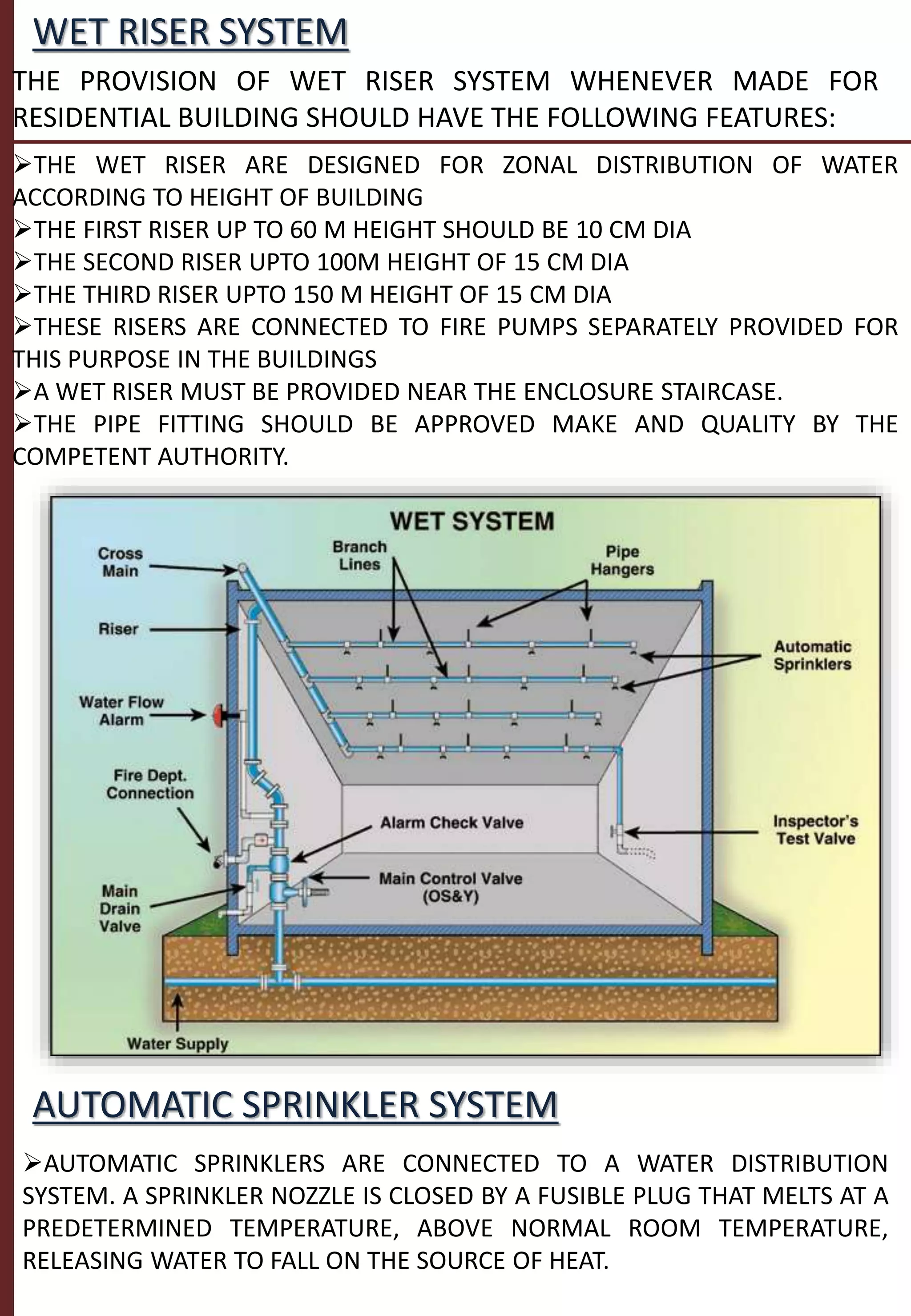 WET RISER SYSTEM

THE PROVISION OF WET RISER SYSTEM WHENEVER MADE FOR RESIDENTIAL BUILDING SHOULD HAVE THE FOLLOWING FEATURES:

➢THE WET RISER ARE DESIGNED FOR ZONAL DISTRIBUTION OF WATER ACCORDING TO HEIGHT OF BUILDING
➢THE FIRST RISER UP TO 60 M HEIGHT SHOULD BE 10 CM DIA
➢THE SECOND RISER UPTO 100M HEIGHT OF 15 CM DIA
➢THE THIRD RISER UPTO 150 M HEIGHT OF 15 CM DIA
➢THESE RISERS ARE CONNECTED TO FIRE PUMPS SEPARATELY PROVIDED FOR THIS PURPOSE IN THE BUILDINGS
➢A WET RISER MUST BE PROVIDED NEAR THE ENCLOSURE STAIRCASE.
➢THE PIPE FITTING SHOULD BE APPROVED MAKE AND QUALITY BY THE COMPETENT AUTHORITY.

WET SYSTEM
Cross Main
Branch Lines
Pipe Hangers
Riser
Automatic Sprinklers
Water Flow Alarm
Fire Dept. Connection
Alarm Check Valve
Inspector's Test Valve
Main Control Valve (OS&Y)
Main Drain Valve
Water Supply

AUTOMATIC SPRINKLER SYSTEM

➢AUTOMATIC SPRINKLERS ARE CONNECTED TO A WATER DISTRIBUTION SYSTEM. A SPRINKLER NOZZLE IS CLOSED BY A FUSIBLE PLUG THAT MELTS AT A PREDETERMINED TEMPERATURE, ABOVE NORMAL ROOM TEMPERATURE, RELEASING WATER TO FALL ON THE SOURCE OF HEAT.