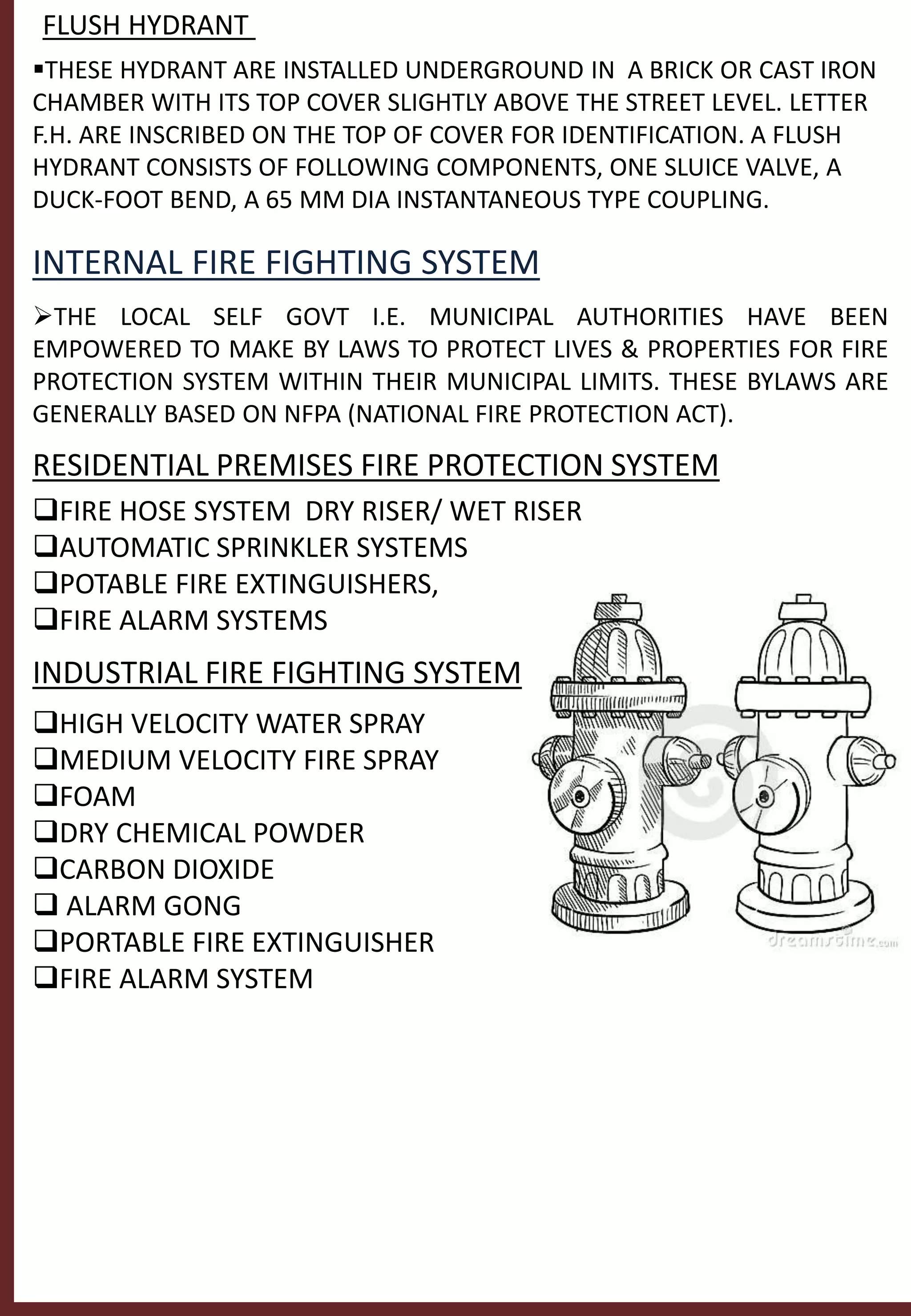 FLUSH HYDRANT

▪THESE HYDRANT ARE INSTALLED UNDERGROUND IN A BRICK OR CAST IRON CHAMBER WITH ITS TOP COVER SLIGHTLY ABOVE THE STREET LEVEL. LETTER F.H. ARE INSCRIBED ON THE TOP OF COVER FOR IDENTIFICATION. A FLUSH HYDRANT CONSISTS OF FOLLOWING COMPONENTS, ONE SLUICE VALVE, A DUCK-FOOT BEND, A 65 MM DIA INSTANTANEOUS TYPE COUPLING.

INTERNAL FIRE FIGHTING SYSTEM

➢THE LOCAL SELF GOVT I.E. MUNICIPAL AUTHORITIES HAVE BEEN EMPOWERED TO MAKE BY LAWS TO PROTECT LIVES & PROPERTIES FOR FIRE PROTECTION SYSTEM WITHIN THEIR MUNICIPAL LIMITS. THESE BYLAWS ARE GENERALLY BASED ON NFPA (NATIONAL FIRE PROTECTION ACT).

RESIDENTIAL PREMISES FIRE PROTECTION SYSTEM

❑FIRE HOSE SYSTEM DRY RISER/ WET RISER
❑AUTOMATIC SPRINKLER SYSTEMS
❑POTABLE FIRE EXTINGUISHERS,
❑FIRE ALARM SYSTEMS

INDUSTRIAL FIRE FIGHTING SYSTEM

❑HIGH VELOCITY WATER SPRAY
❑MEDIUM VELOCITY FIRE SPRAY
❑FOAM
❑DRY CHEMICAL POWDER
❑CARBON DIOXIDE
❑ ALARM GONG
❑PORTABLE FIRE EXTINGUISHER
❑FIRE ALARM SYSTEM

dreamstime.com