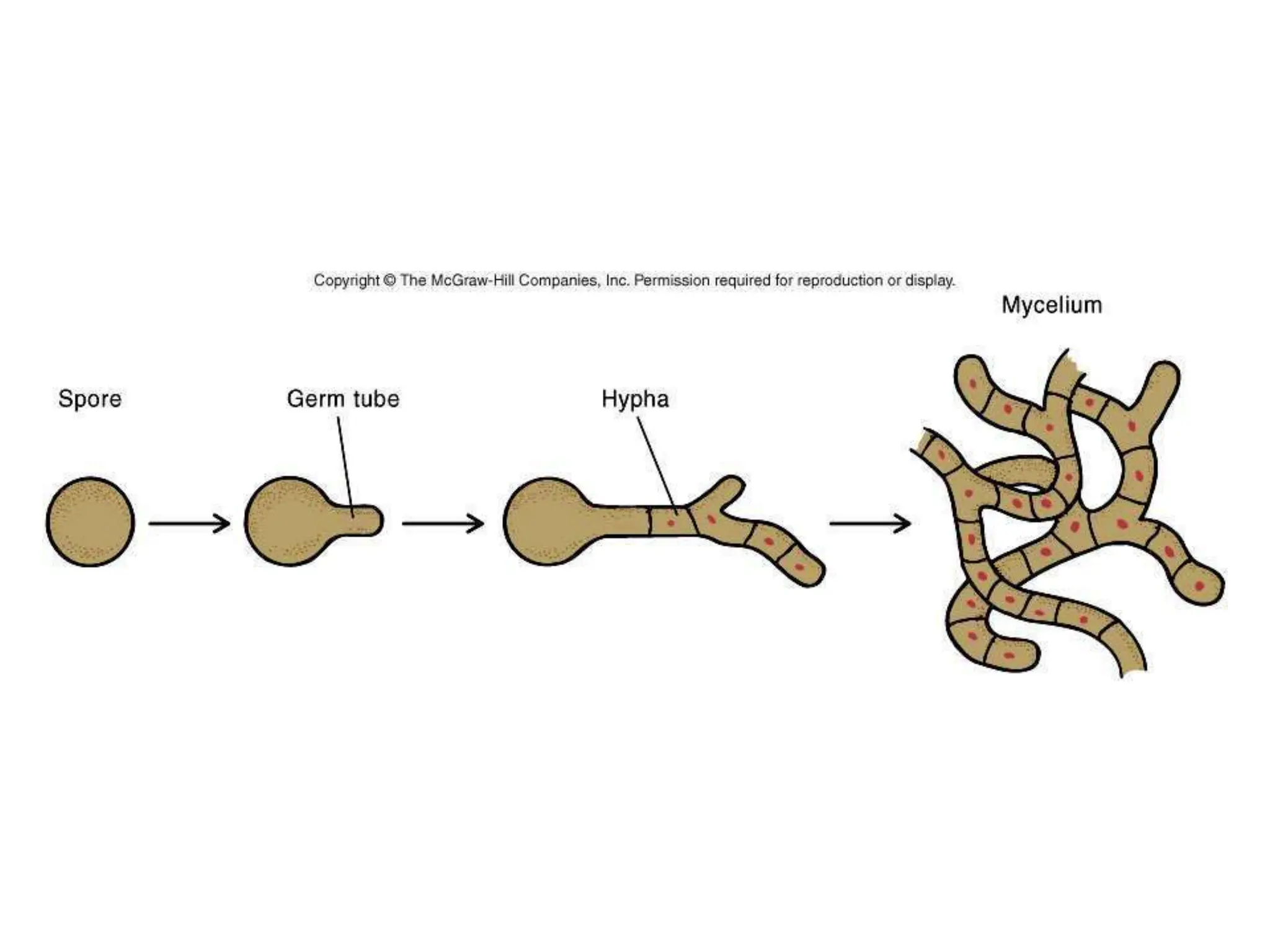 Copyright © The McGraw-Hill Companies, Inc. Permission required for reproduction or display.

Mycelium

Spore

Germ tube

Hypha