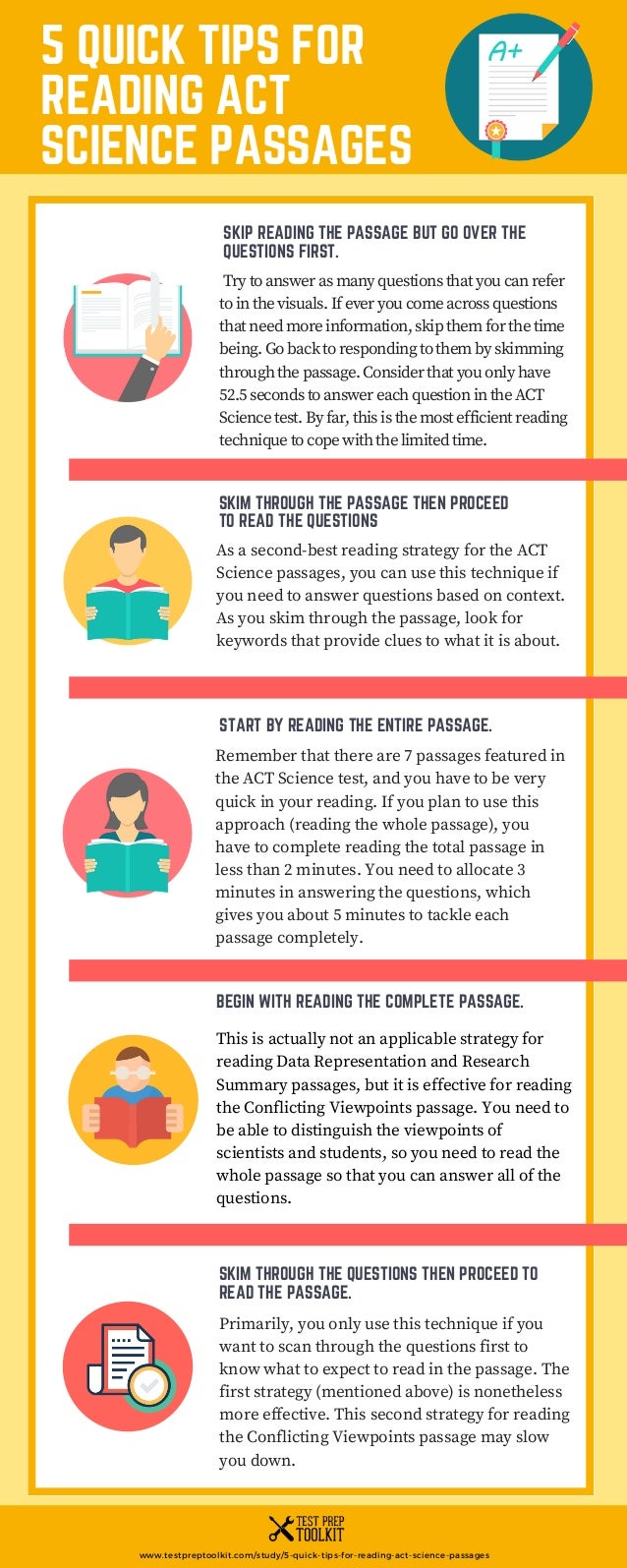 5 QUICK TIPS FOR READING ACT SCIENCE PASSAGES

A+

SKIP READING THE PASSAGE BUT GO OVER THE QUESTIONS FIRST.

Try to answer as many questions that you can refer to in the visuals. If ever you come across questions that need more information, skip them for the time being. Go back to responding to them by skimming through the passage. Consider that you only have 52.5 seconds to answer each question in the ACT Science test. By far, this is the most efficient reading technique to cope with the limited time.

SKIM THROUGH THE PASSAGE THEN PROCEED TO READ THE QUESTIONS

As a second-best reading strategy for the ACT Science passages, you can use this technique if you need to answer questions based on context. As you skim through the passage, look for keywords that provide clues to what it is about.

START BY READING THE ENTIRE PASSAGE.

Remember that there are 7 passages featured in the ACT Science test, and you have to be very quick in your reading. If you plan to use this approach (reading the whole passage), you have to complete reading the total passage in less than 2 minutes. You need to allocate 3 minutes in answering the questions, which gives you about 5 minutes to tackle each passage completely.

BEGIN WITH READING THE COMPLETE PASSAGE.

This is actually not an applicable strategy for reading Data Representation and Research Summary passages, but it is effective for reading the Conflicting Viewpoints passage. You need to be able to distinguish the viewpoints of scientists and students, so you need to read the whole passage so that you can answer all of the questions.

SKIM THROUGH THE QUESTIONS THEN PROCEED TO READ THE PASSAGE.

Primarily, you only use this technique if you want to scan through the questions first to know what to expect to read in the passage. The first strategy (mentioned above) is nonetheless more effective. This second strategy for reading the Conflicting Viewpoints passage may slow you down.

TEST PREP TOOLKIT

www.testpreptoolkit.com/study/5-quick-tips-for-reading-act-science-passages