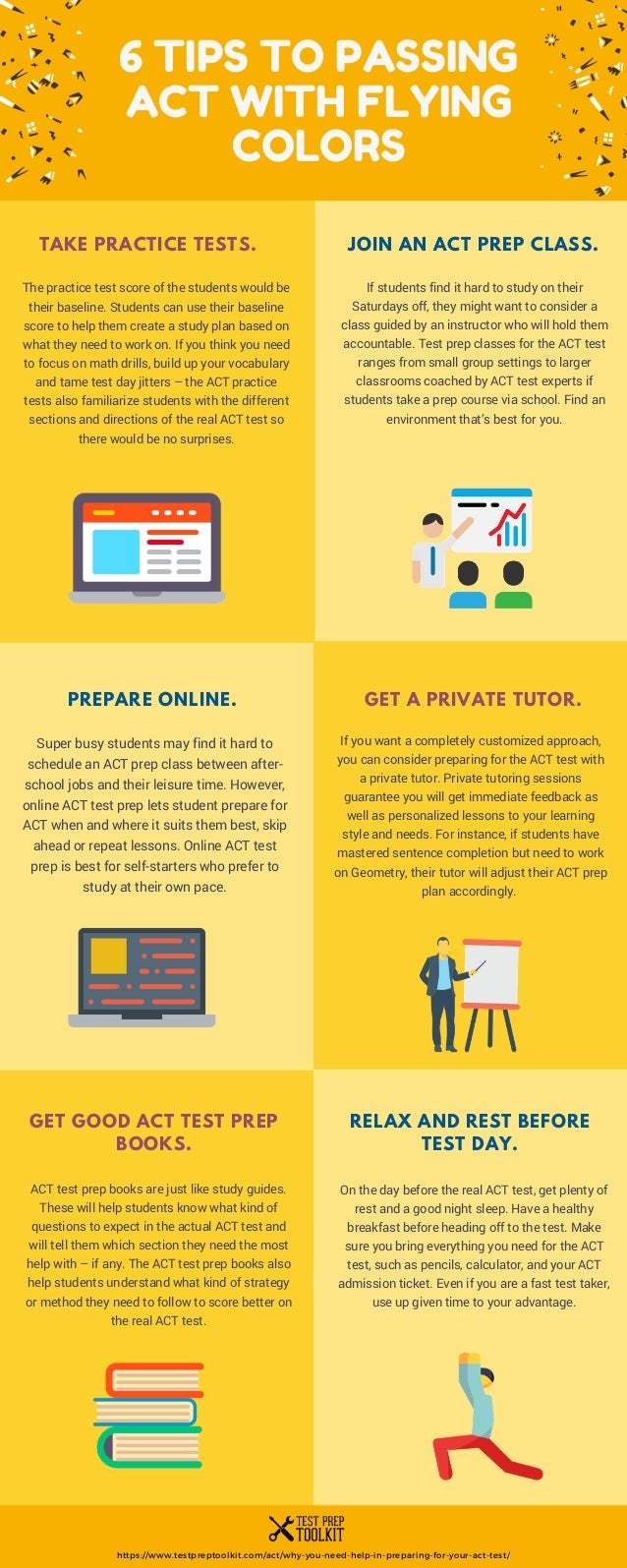 6 TIPS TO PASSING ACT WITH FLYING COLORS

TAKE PRACTICE TESTS.

The practice test score of the students would be their baseline. Students can use their baseline score to help them create a study plan based on what they need to work on. If you think you need to focus on math drills, build up your vocabulary and tame test day jitters – the ACT practice tests also familiarize students with the different sections and directions of the real ACT test so there would be no surprises.

JOIN AN ACT PREP CLASS.

If students find it hard to study on their Saturdays off, they might want to consider a class guided by an instructor who will hold them accountable. Test prep classes for the ACT test ranges from small group settings to larger classrooms coached by ACT test experts if students take a prep course via school. Find an environment that's best for you.

PREPARE ONLINE.

Super busy students may find it hard to schedule an ACT prep class between after-school jobs and their leisure time. However, online ACT test prep lets student prepare for ACT when and where it suits them best, skip ahead or repeat lessons. Online ACT test prep is best for self-starters who prefer to study at their own pace.

GET A PRIVATE TUTOR.

If you want a completely customized approach, you can consider preparing for the ACT test with a private tutor. Private tutoring sessions guarantee you will get immediate feedback as well as personalized lessons to your learning style and needs. For instance, if students have mastered sentence completion but need to work on Geometry, their tutor will adjust their ACT prep plan accordingly.

GET GOOD ACT TEST PREP BOOKS.

ACT test prep books are just like study guides. These will help students know what kind of questions to expect in the actual ACT test and will tell them which section they need the most help with – if any. The ACT test prep books also help students understand what kind of strategy or method they need to follow to score better on the real ACT test.

RELAX AND REST BEFORE TEST DAY.

On the day before the real ACT test, get plenty of rest and a good night sleep. Have a healthy breakfast before heading off to the test. Make sure you bring everything you need for the ACT test, such as pencils, calculator, and your ACT admission ticket. Even if you are a fast test taker, use up given time to your advantage.

TEST PREP TOOLKIT

https://www.testpreptoolkit.com/act/why-you-need-help-in-preparing-for-your-act-test/