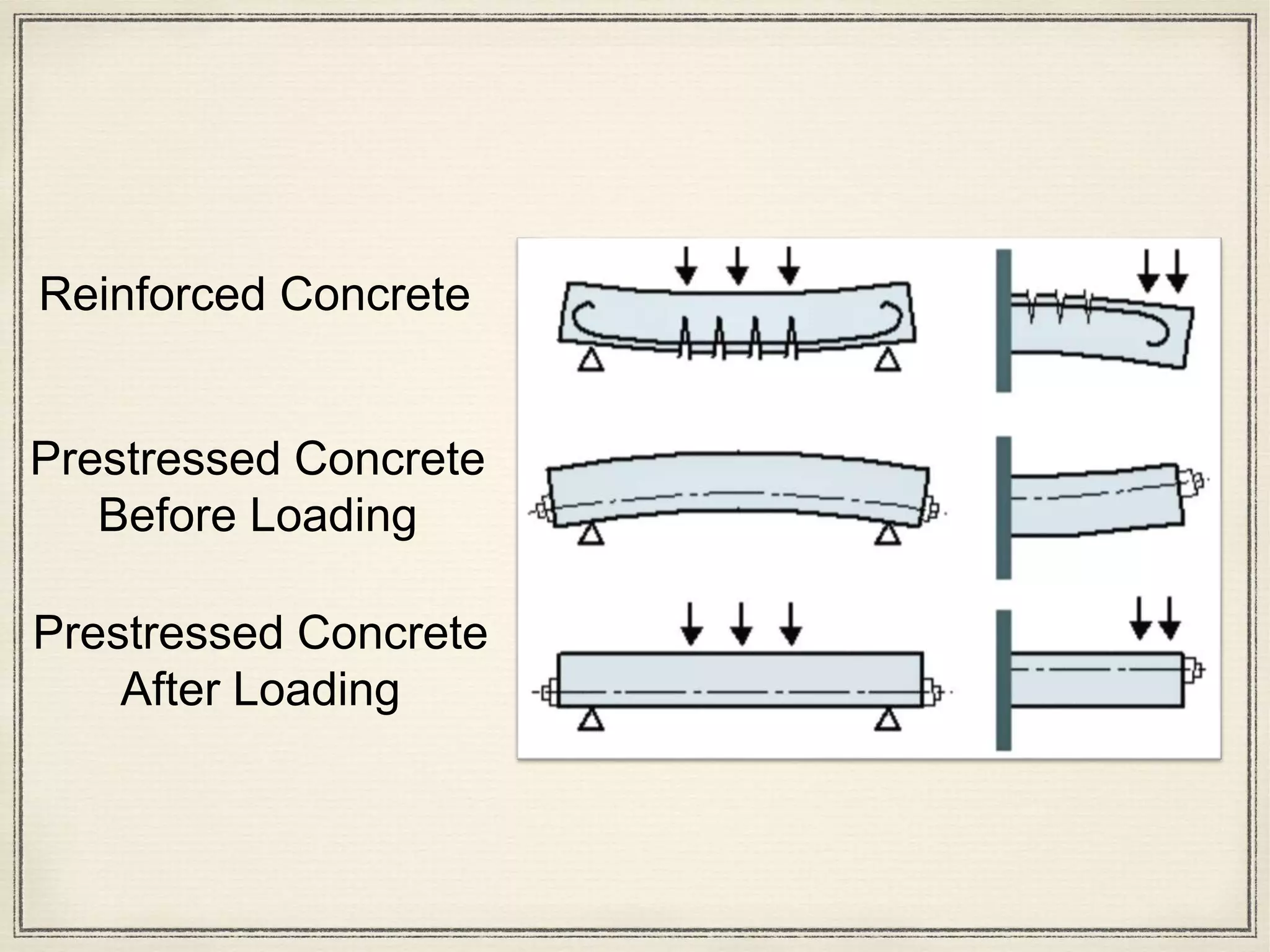 Reinforced Concrete

Prestressed Concrete
Before Loading

Prestressed Concrete
After Loading