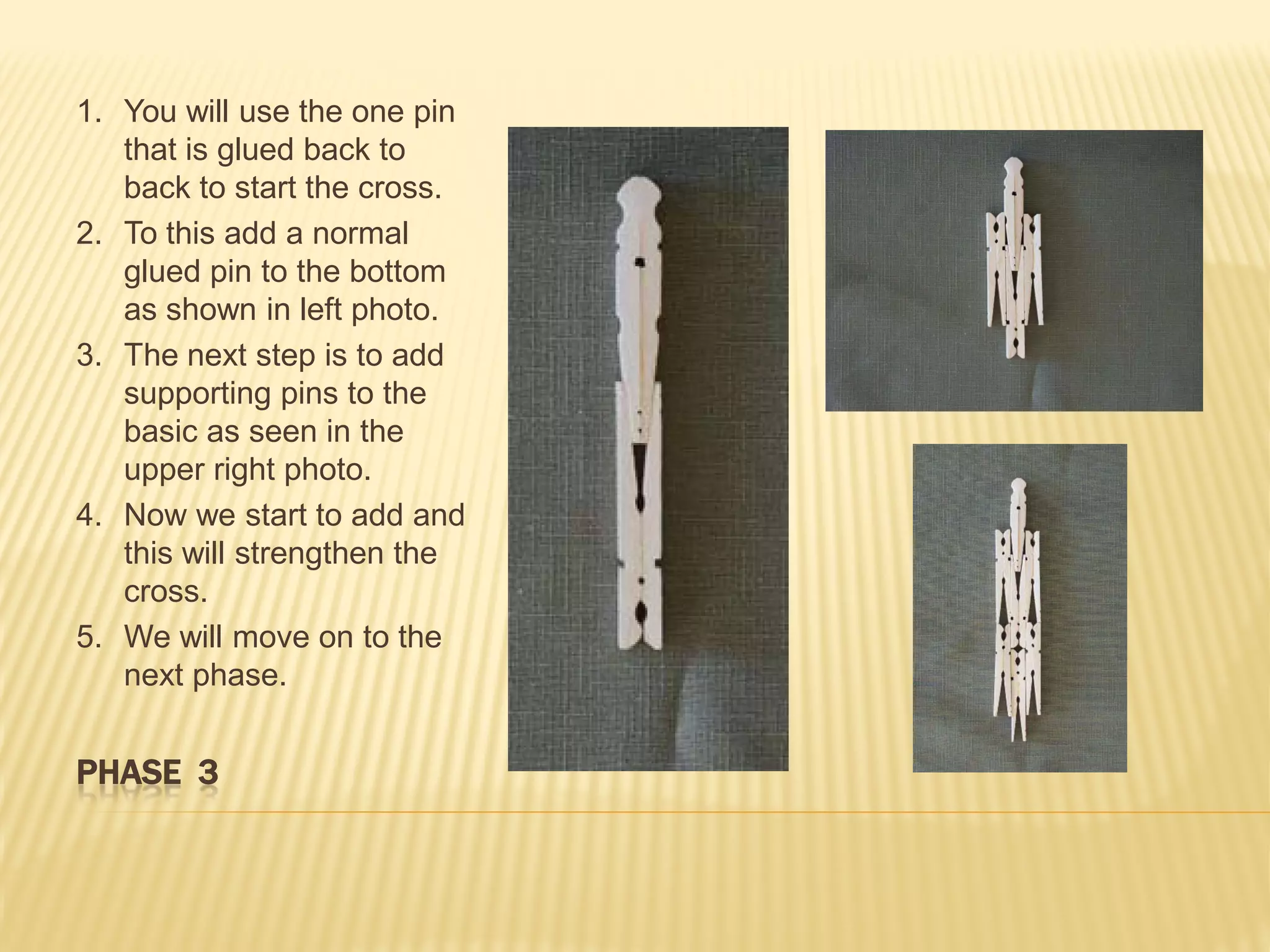 1. You will use the one pin that is glued back to back to start the cross.
2. To this add a normal glued pin to the bottom as shown in left photo.
3. The next step is to add supporting pins to the basic as seen in the upper right photo.
4. Now we start to add and this will strengthen the cross.
5. We will move on to the next phase.

PHASE 3