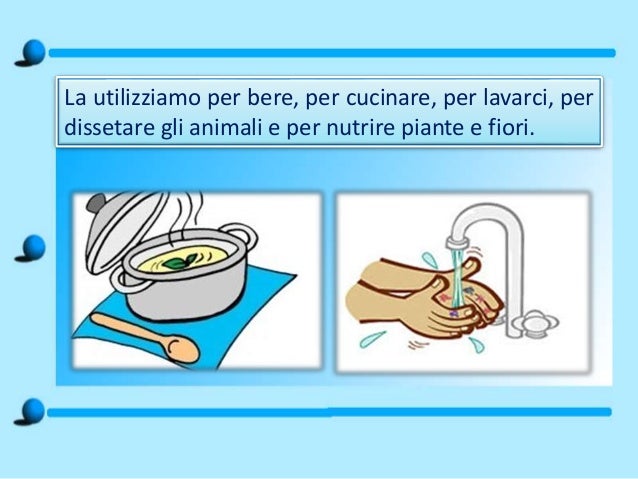 La utilizziamo per bere, per cucinare, per lavarci, per dissetare gli animali e per nutrire piante e fiori.