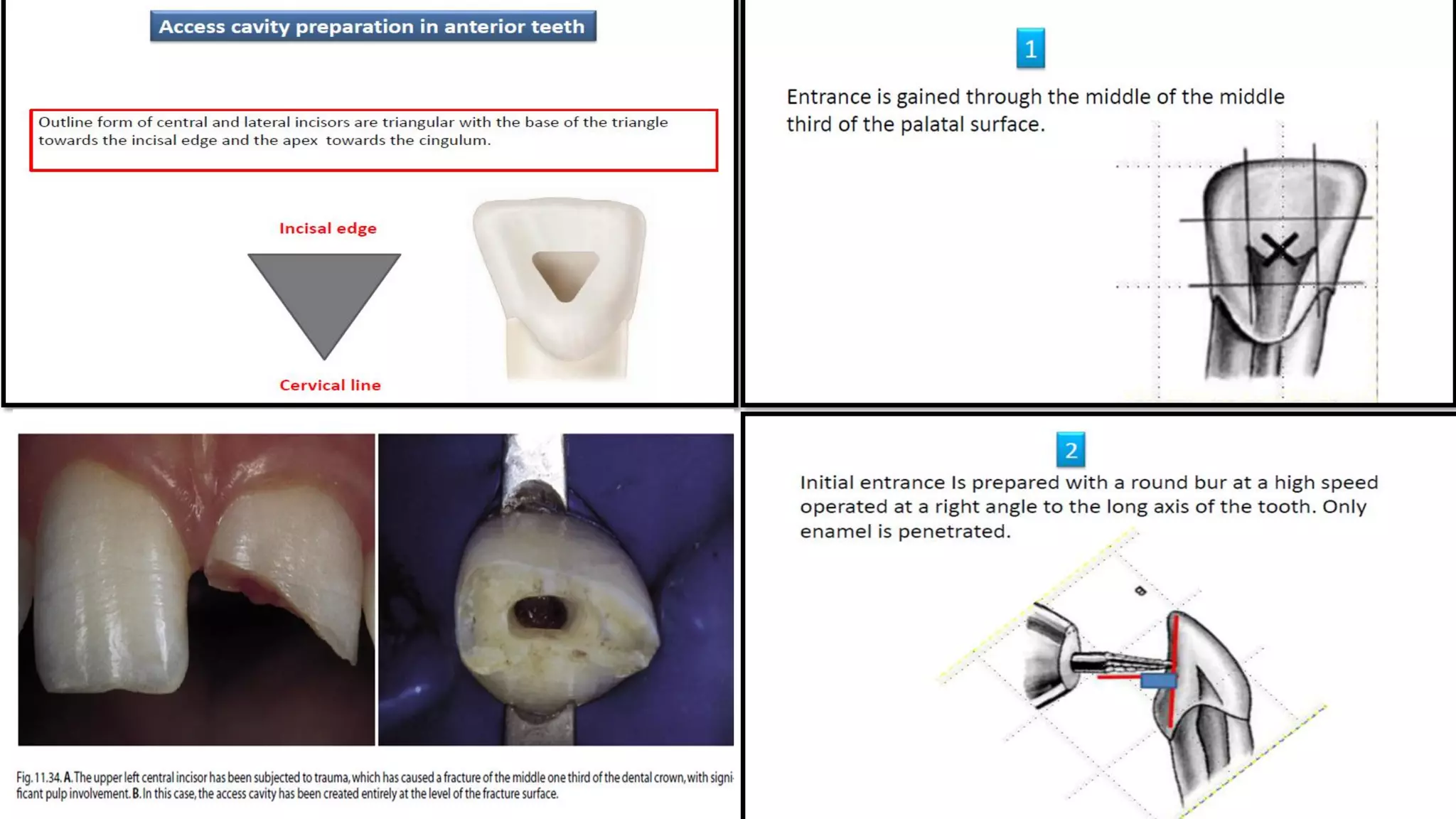 Access cavity preparation in anterior teeth

Outline form of central and lateral incisors are triangular with the base of the triangle towards the incisal edge and the apex towards the cingulum.

Incisal edge

Cervical line

1

Entrance is gained through the middle of the middle third of the palatal surface.

Fig. 11.34. A. The upper left central incisor has been subjected to trauma, which has caused a fracture of the middle one third of the dental crown, with significant pulp involvement. B. In this case, the access cavity has been created entirely at the level of the fracture surface.

2

Initial entrance Is prepared with a round bur at a high speed operated at a right angle to the long axis of the tooth. Only enamel is penetrated.