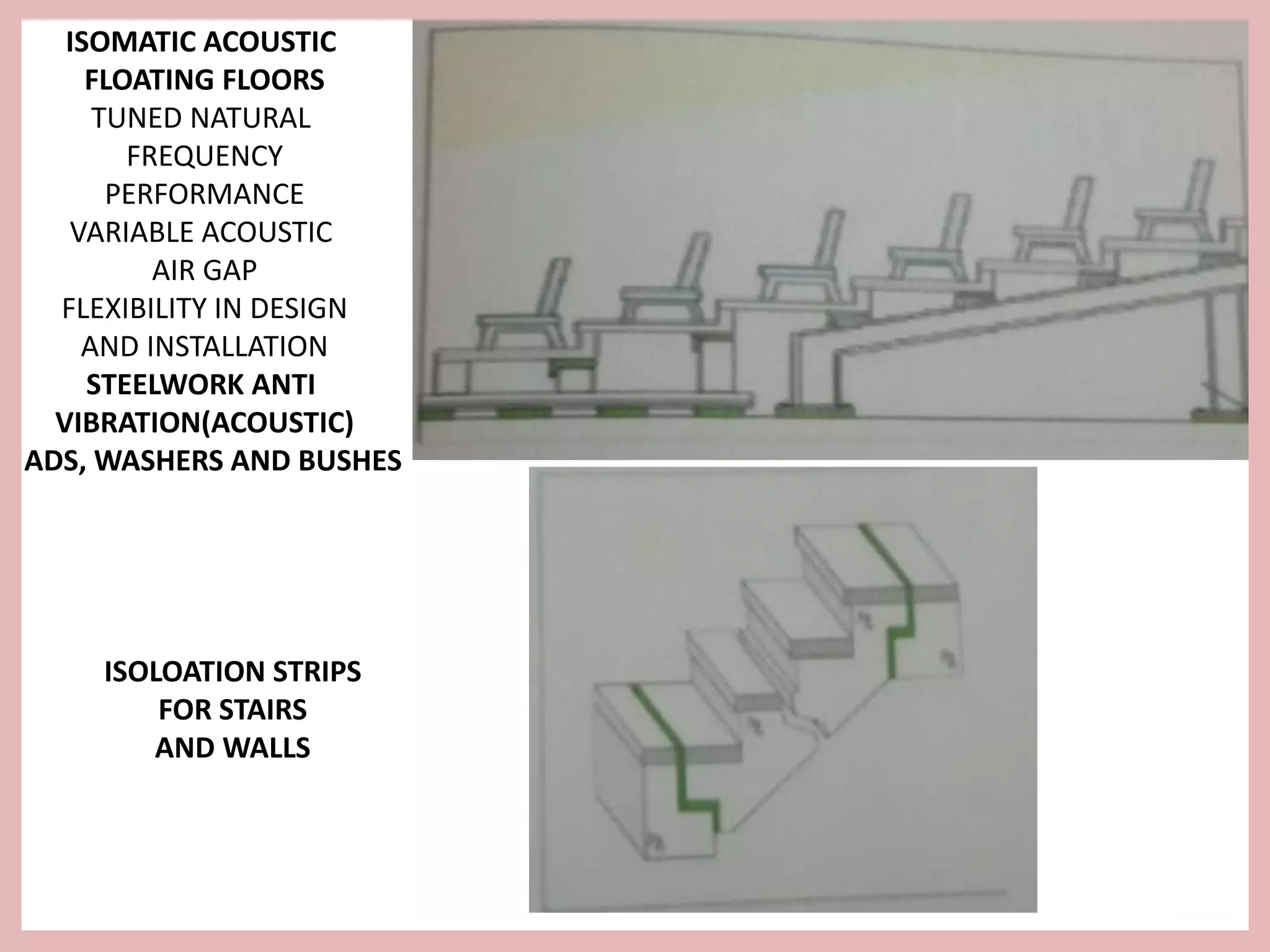 ISOMATIC ACOUSTIC FLOATING FLOORS
TUNED NATURAL FREQUENCY PERFORMANCE
VARIABLE ACOUSTIC AIR GAP
FLEXIBILITY IN DESIGN AND INSTALLATION
STEELWORK ANTI VIBRATION(ACOUSTIC) ADS, WASHERS AND BUSHES

ISOLOATION STRIPS FOR STAIRS AND WALLS