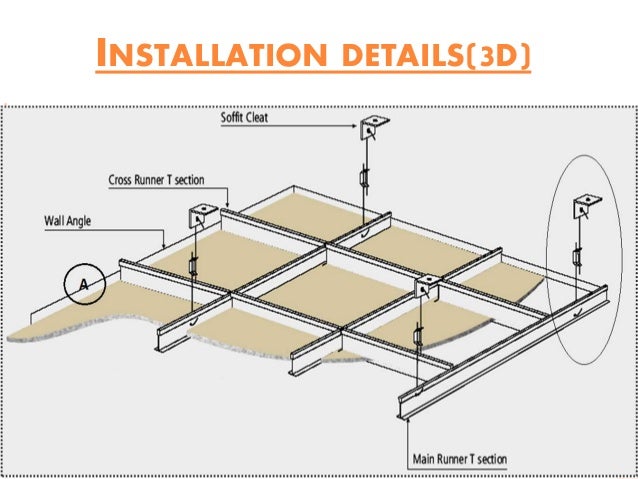 INSTALLATION DETAILS(3D)

Soffit Cleat

Cross Runner T section

Wall Angle

A

Main Runner T section