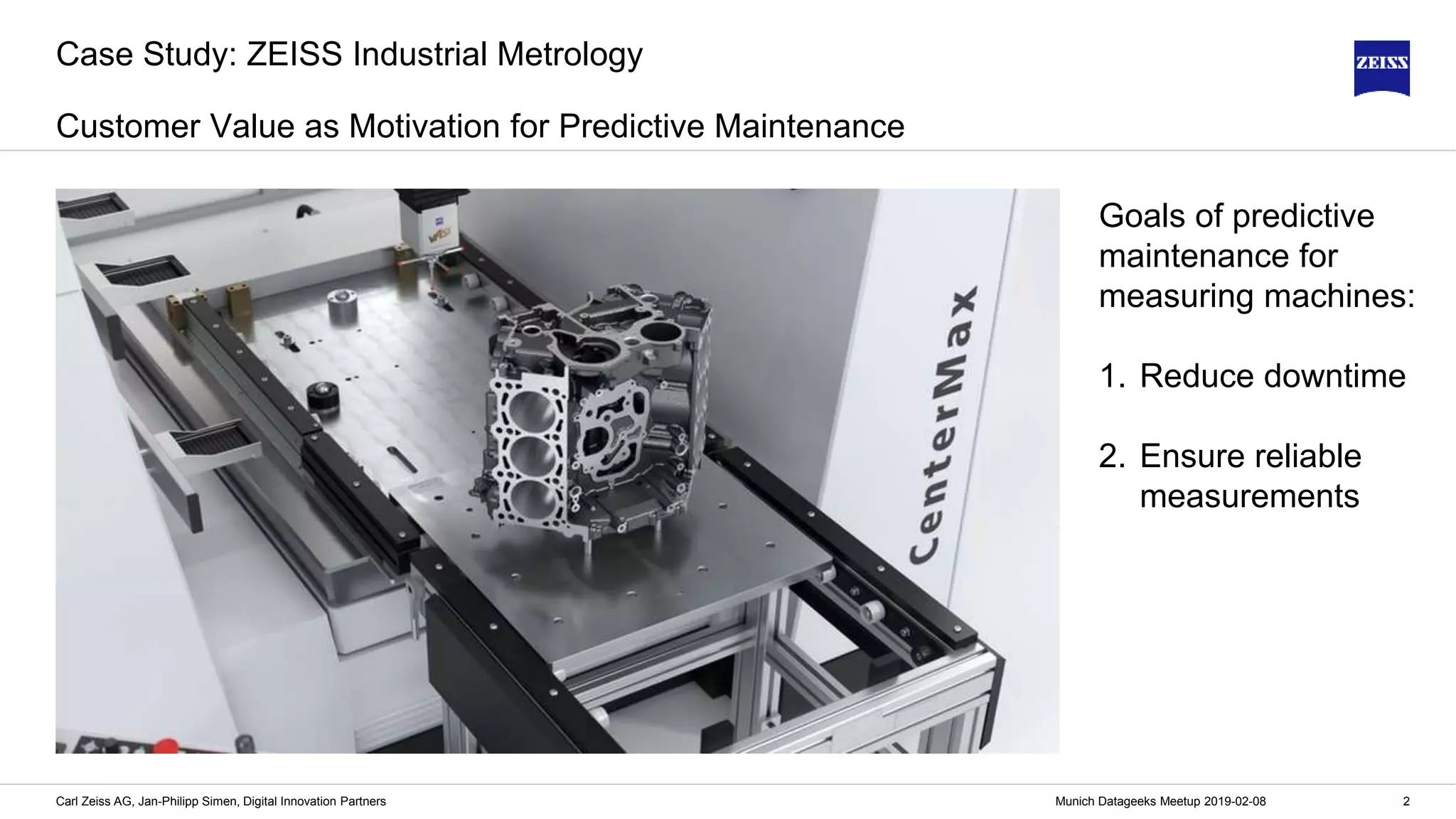 Case Study: ZEISS Industrial Metrology

ZEISS

Customer Value as Motivation for Predictive Maintenance

CenterMax

Goals of predictive maintenance for measuring machines:

1. Reduce downtime

2. Ensure reliable measurements

Carl Zeiss AG, Jan-Philipp Simen, Digital Innovation Partners

Munich Datageeks Meetup 2019-02-08

2