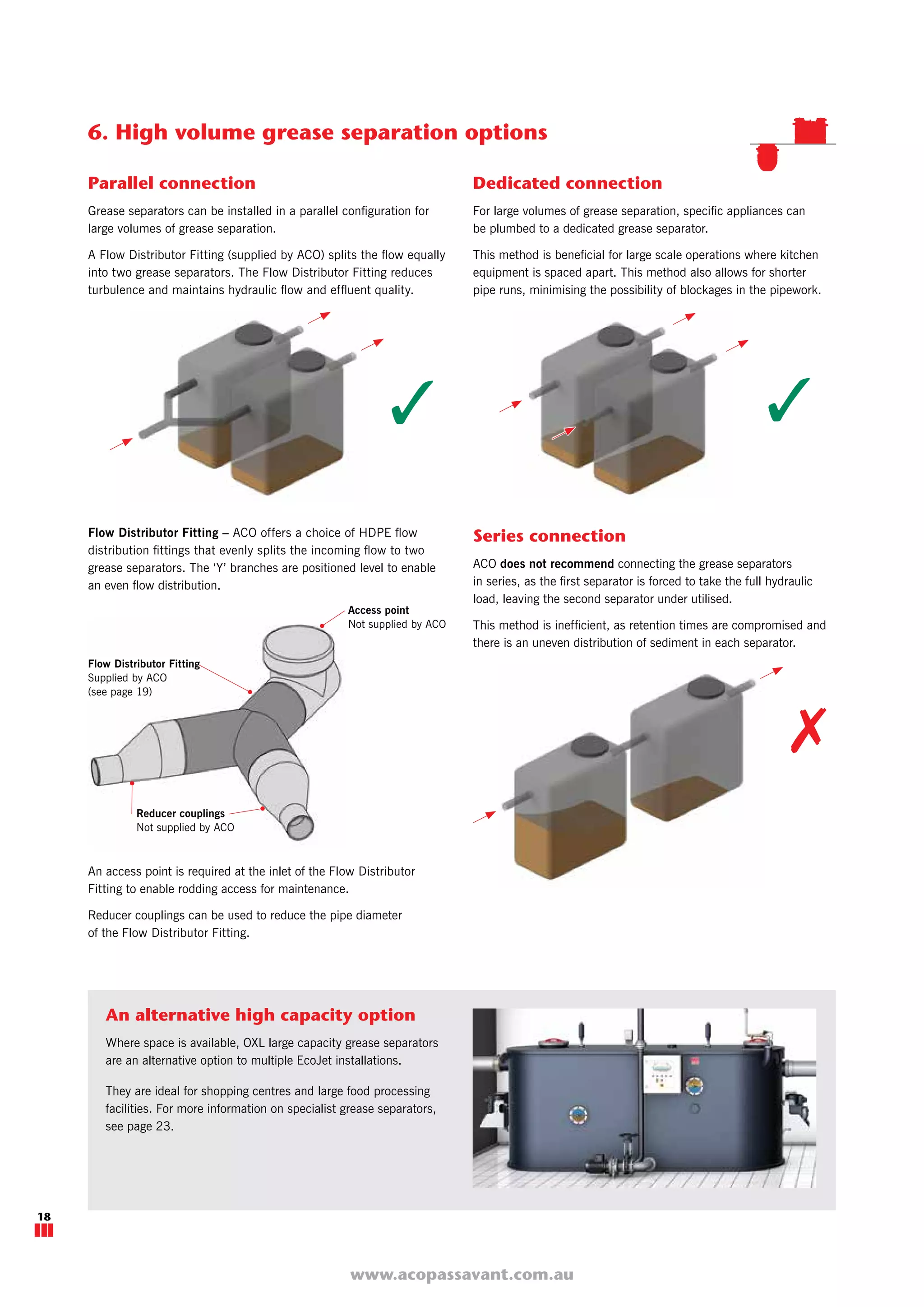 6. High volume grease separation options

Parallel connection

Grease separators can be installed in a parallel configuration for large volumes of grease separation.

A Flow Distributor Fitting (supplied by ACO) splits the flow equally into two grease separators. The Flow Distributor Fitting reduces turbulence and maintains hydraulic flow and effluent quality.

Flow Distributor Fitting – ACO offers a choice of HDPE flow distribution fittings that evenly splits the incoming flow to two grease separators. The 'Y' branches are positioned level to enable an even flow distribution.

Access point
Not supplied by ACO

Flow Distributor Fitting
Supplied by ACO
(see page 19)

Reducer couplings
Not supplied by ACO

An access point is required at the inlet of the Flow Distributor Fitting to enable rodding access for maintenance.

Reducer couplings can be used to reduce the pipe diameter of the Flow Distributor Fitting.

Dedicated connection

For large volumes of grease separation, specific appliances can be plumbed to a dedicated grease separator.

This method is beneficial for large scale operations where kitchen equipment is spaced apart. This method also allows for shorter pipe runs, minimising the possibility of blockages in the pipework.

Series connection

ACO does not recommend connecting the grease separators in series, as the first separator is forced to take the full hydraulic load, leaving the second separator under utilised.

This method is inefficient, as retention times are compromised and there is an uneven distribution of sediment in each separator.

An alternative high capacity option

Where space is available, OXL large capacity grease separators are an alternative option to multiple EcoJet installations.

They are ideal for shopping centres and large food processing facilities. For more information on specialist grease separators, see page 23.

18

www.acopassavant.com.au