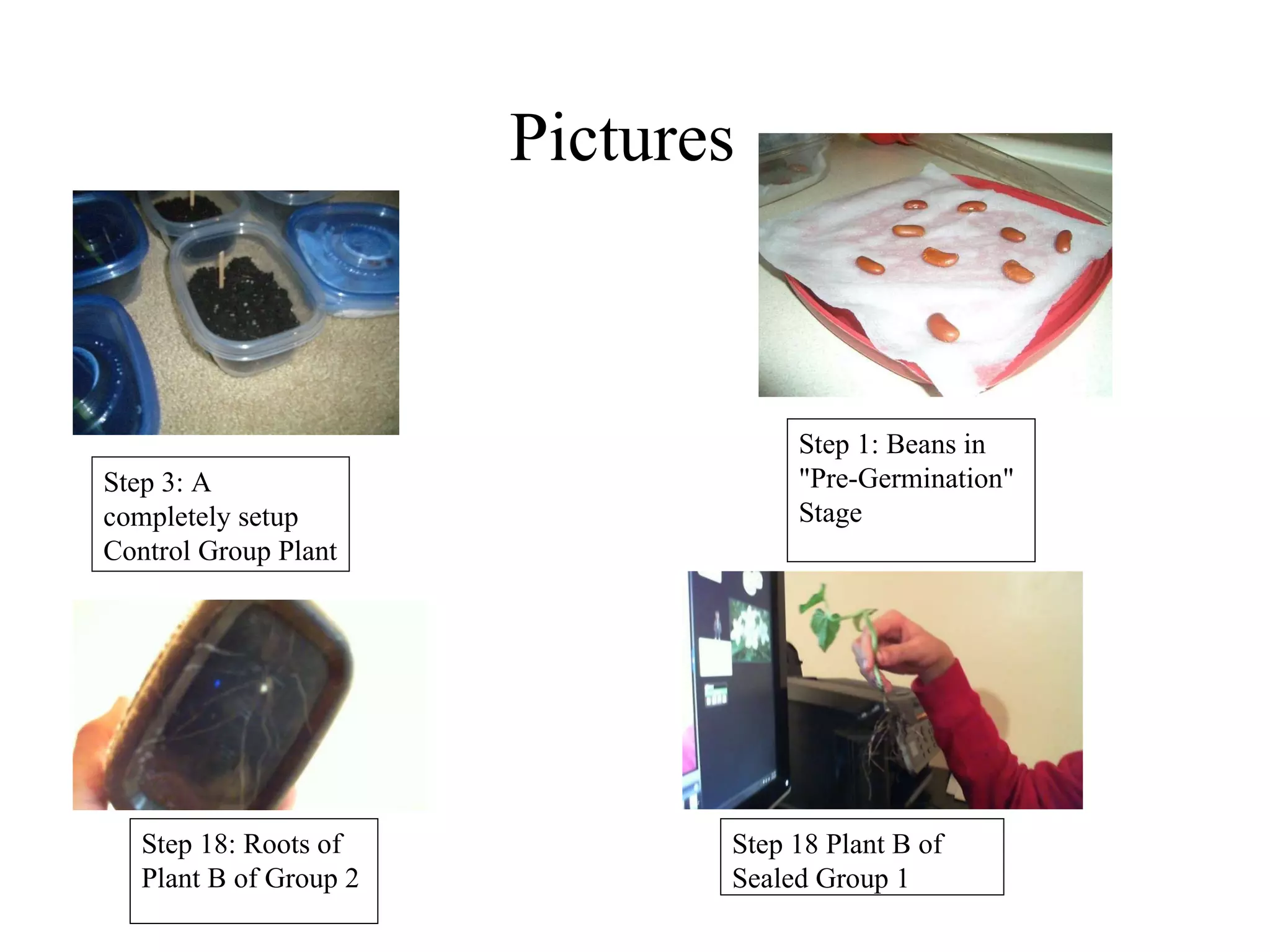 Pictures

Step 3: A completely setup Control Group Plant

Step 1: Beans in "Pre-Germination" Stage

Step 18: Roots of Plant B of Group 2

Step 18 Plant B of Sealed Group 1