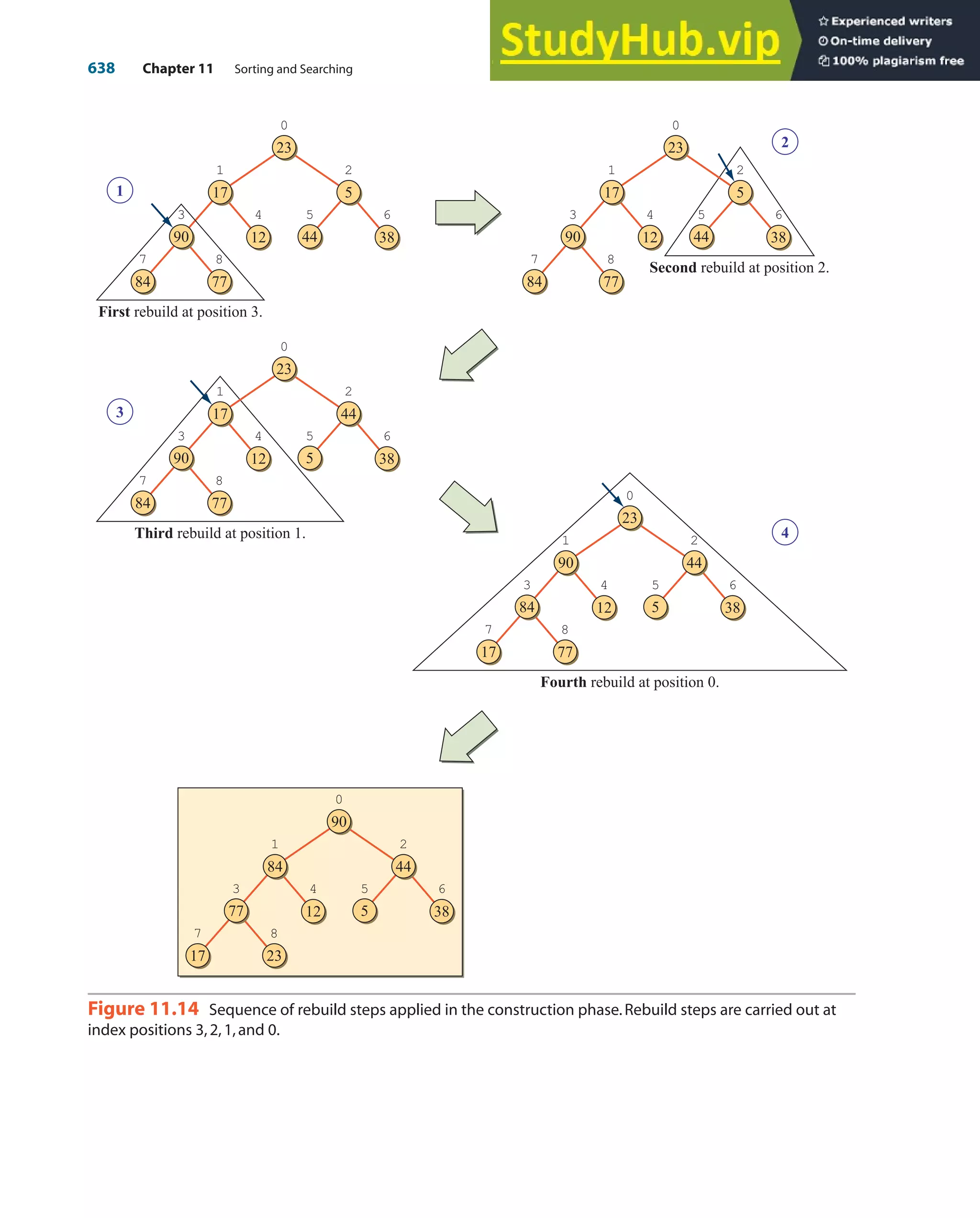 638 Chapter 11 Sorting and Searching

StudyHub.vip
Experienced writers
On-time delivery
100% plagiarism free

1
0
23
1
17
2
5
3
90
4
12
5
44
6
38
7
84
8
77
First rebuild at position 3.

2
0
23
1
17
2
5
3
90
4
12
5
44
6
38
7
84
8
77
Second rebuild at position 2.

3
0
23
1
17
2
44
3
90
4
12
5
5
6
38
7
84
8
77
Third rebuild at position 1.

4
0
23
1
90
2
44
3
84
4
12
5
5
6
38
7
17
8
77
Fourth rebuild at position 0.

0
90
1
84
2
44
3
77
4
12
5
5
6
38
7
17
8
23

Figure 11.14 Sequence of rebuild steps applied in the construction phase. Rebuild steps are carried out at index positions 3, 2, 1, and 0.