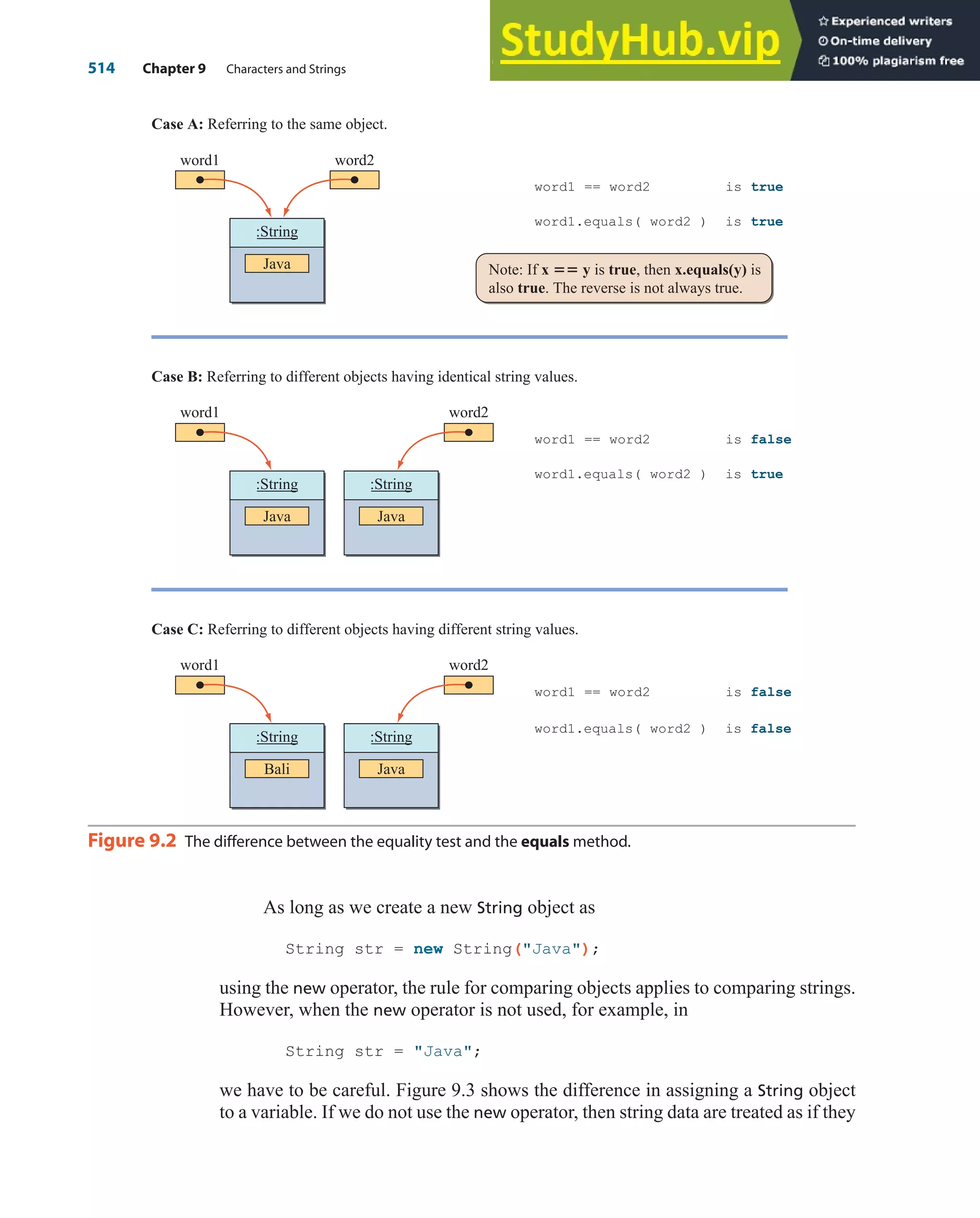 514 Chapter 9 Characters and Strings

StudyHub.vip

Experienced writers
On-time delivery
100% plagiarism free

Case A: Referring to the same object.

word1 word2

:String

Java

word1 == word2 is true

word1.equals( word2 ) is true

Note: If x == y is true, then x.equals(y) is also true. The reverse is not always true.

Case B: Referring to different objects having identical string values.

word1 word2

:String

Java

:String

Java

word1 == word2 is false

word1.equals( word2 ) is true

Case C: Referring to different objects having different string values.

word1 word2

:String

Bali

:String

Java

word1 == word2 is false

word1.equals( word2 ) is false

Figure 9.2 The difference between the equality test and the equals method.

As long as we create a new String object as

String str = new String("Java");

using the new operator, the rule for comparing objects applies to comparing strings. However, when the new operator is not used, for example, in

String str = "Java";

we have to be careful. Figure 9.3 shows the difference in assigning a String object to a variable. If we do not use the new operator, then string data are treated as if they