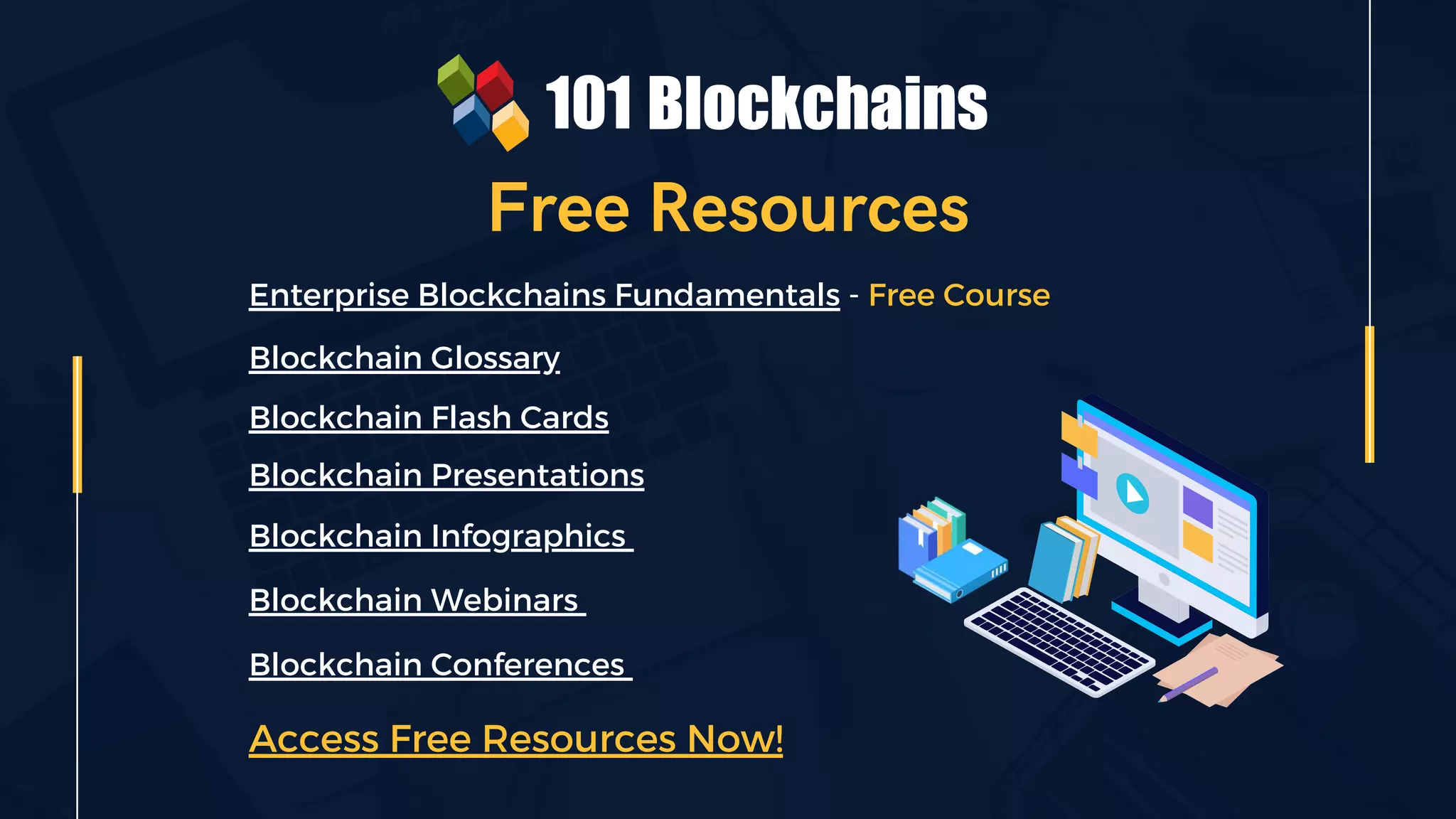 101 Blockchains

Free Resources

Enterprise Blockchains Fundamentals - Free Course

Blockchain Glossary

Blockchain Flash Cards

Blockchain Presentations

Blockchain Infographics

Blockchain Webinars

Blockchain Conferences

Access Free Resources Now!