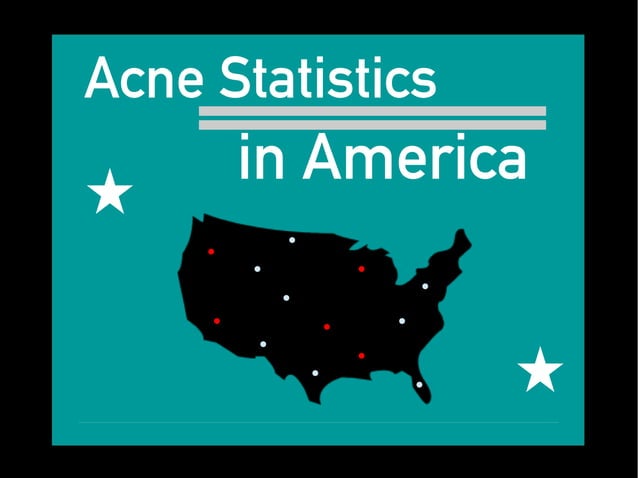 Acne Statistics

in America