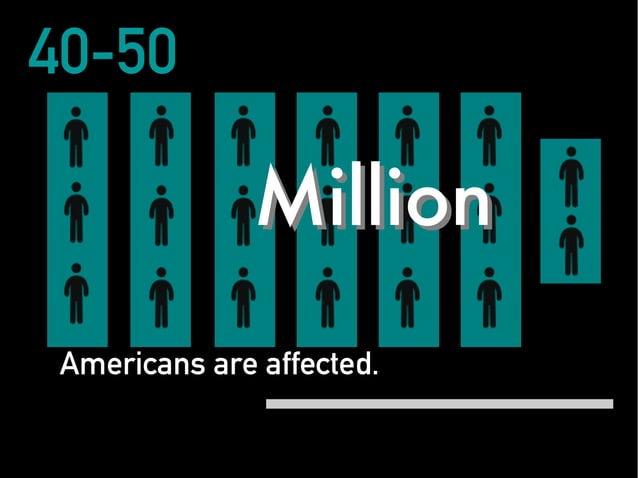 40-50

Million

Americans are affected.